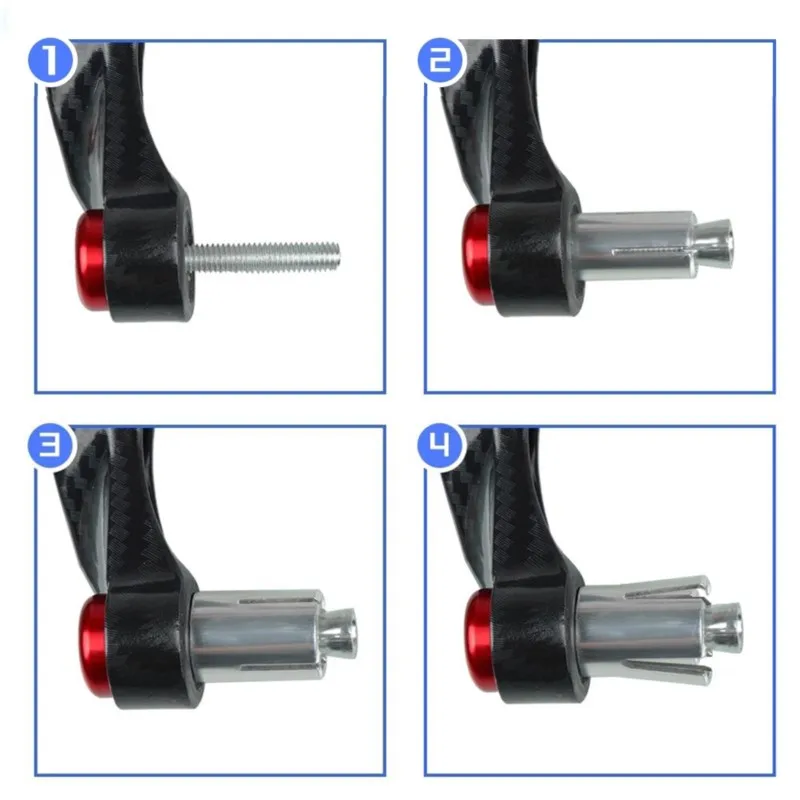 1

2

3

4