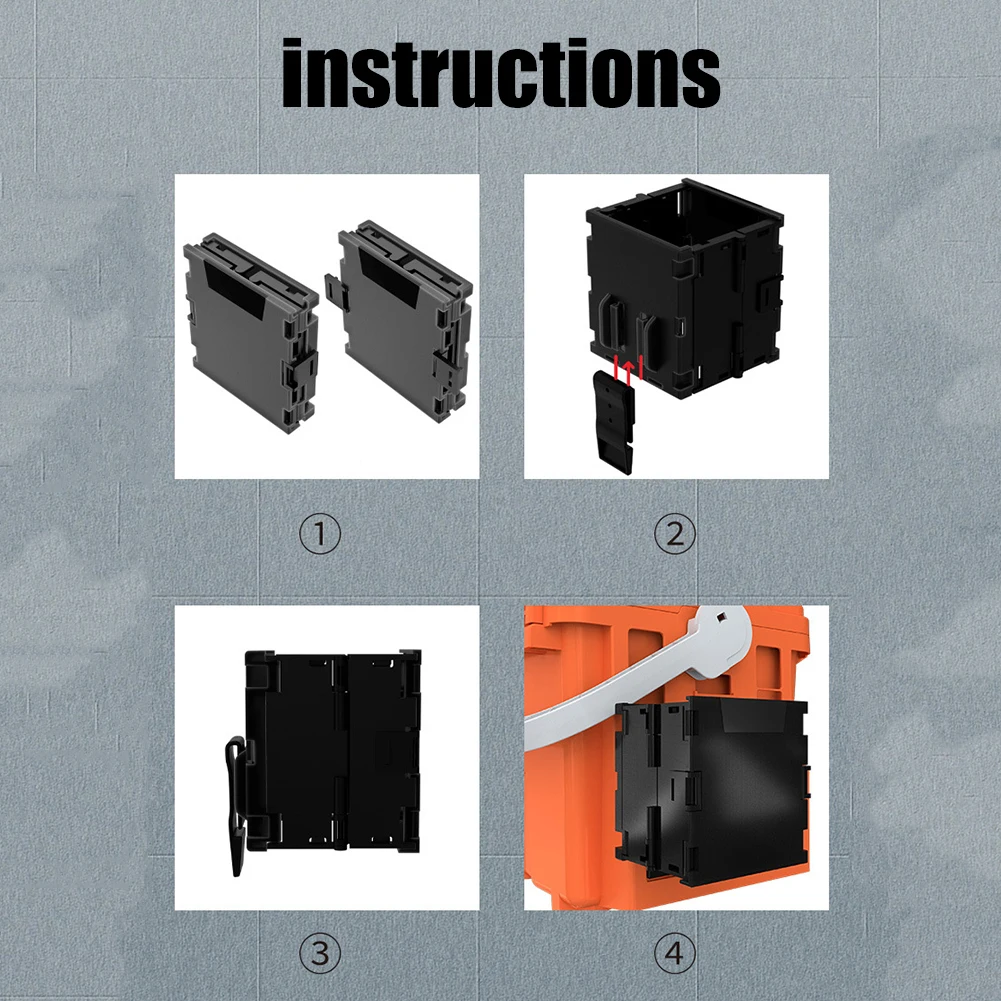 instructions

①

②

③

④