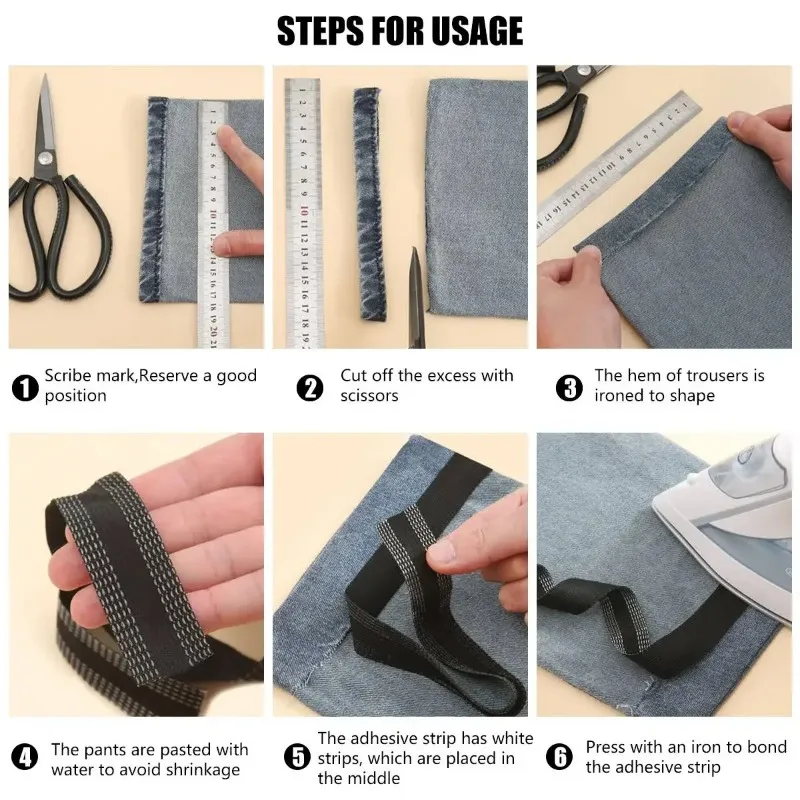 STEPS FOR USAGE

1 Scribe mark,Reserve a good position

2 Cut off the excess with scissors

3 The hem of trousers is ironed to shape

4 The pants are pasted with water to avoid shrinkage

5 The adhesive strip has white strips, which are placed in the middle

6 Press with an iron to bond the adhesive strip