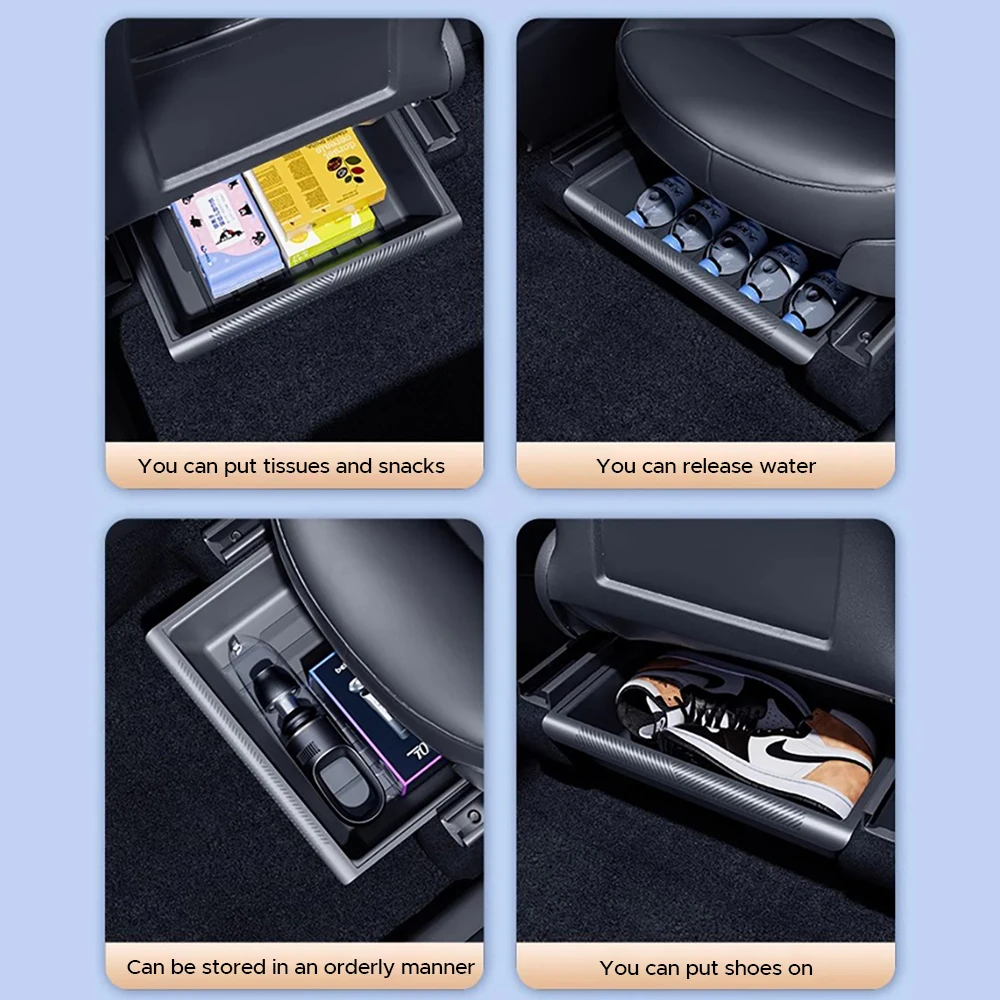 You can put tissues and snacks

You can release water

Can be stored in an orderly manner

You can put shoes on