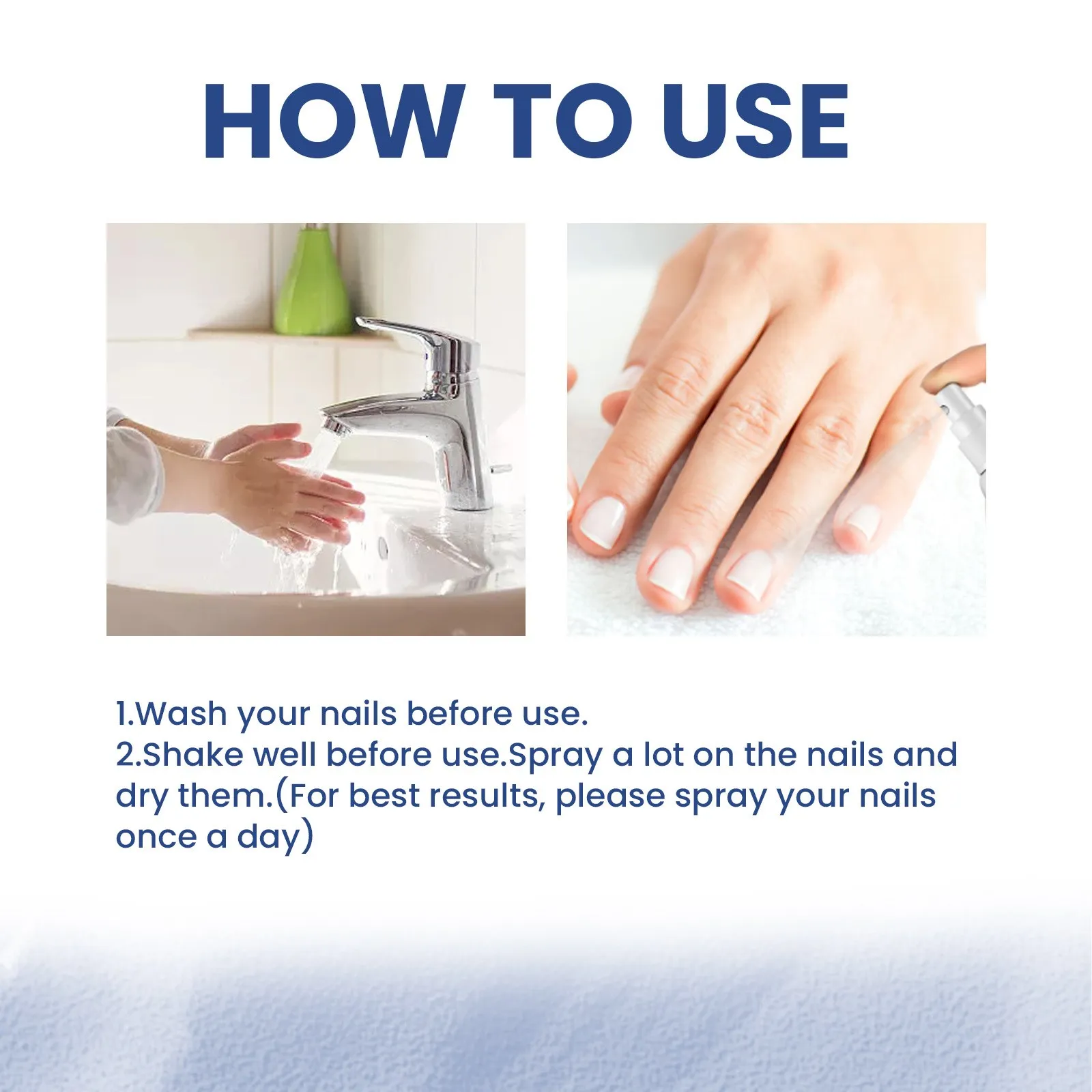 HOW TO USE

1.Wash your nails before use.
2.Shake well before use.Spray a lot on the nails and dry them.(For best results, please spray your nails once a day)