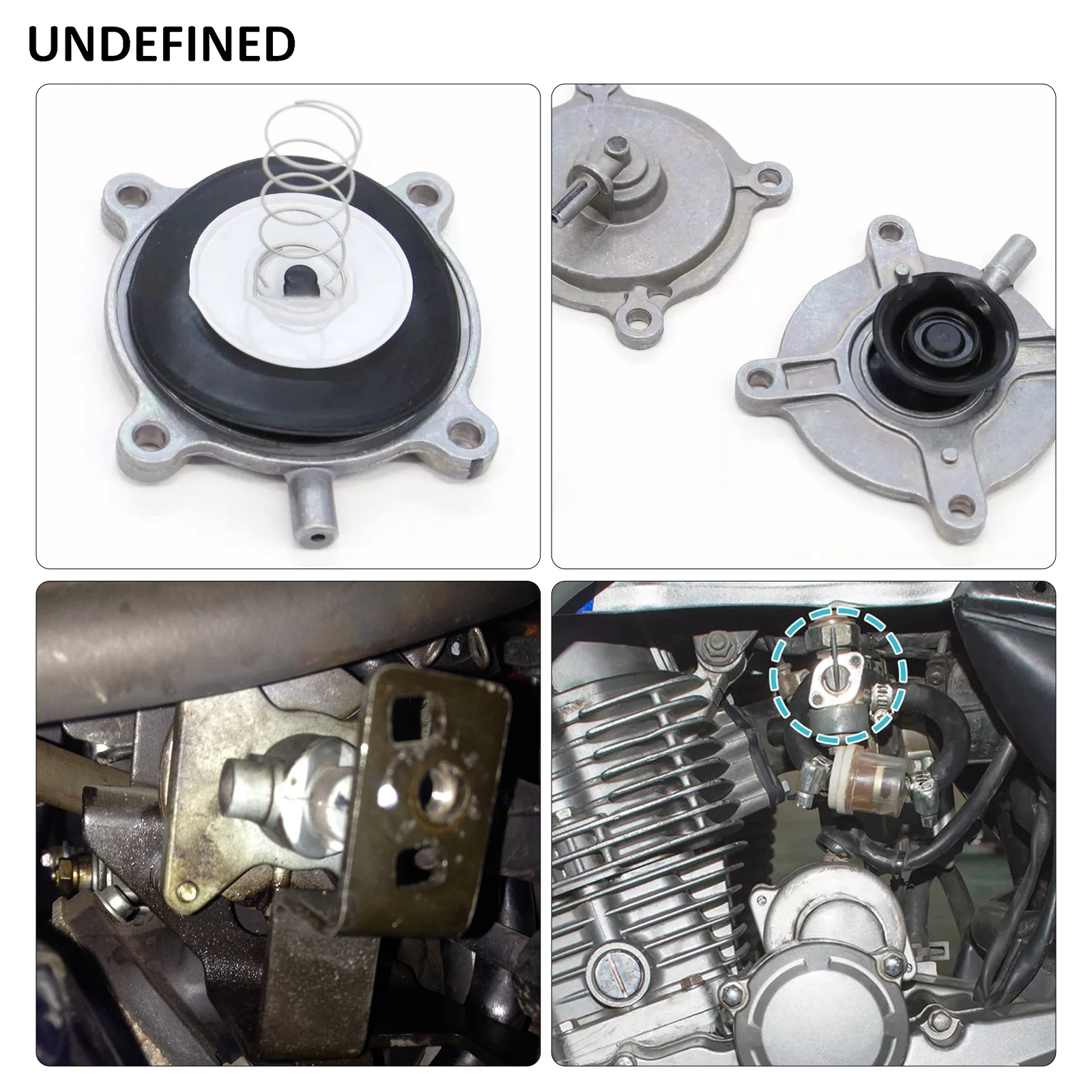 UNDEFINED