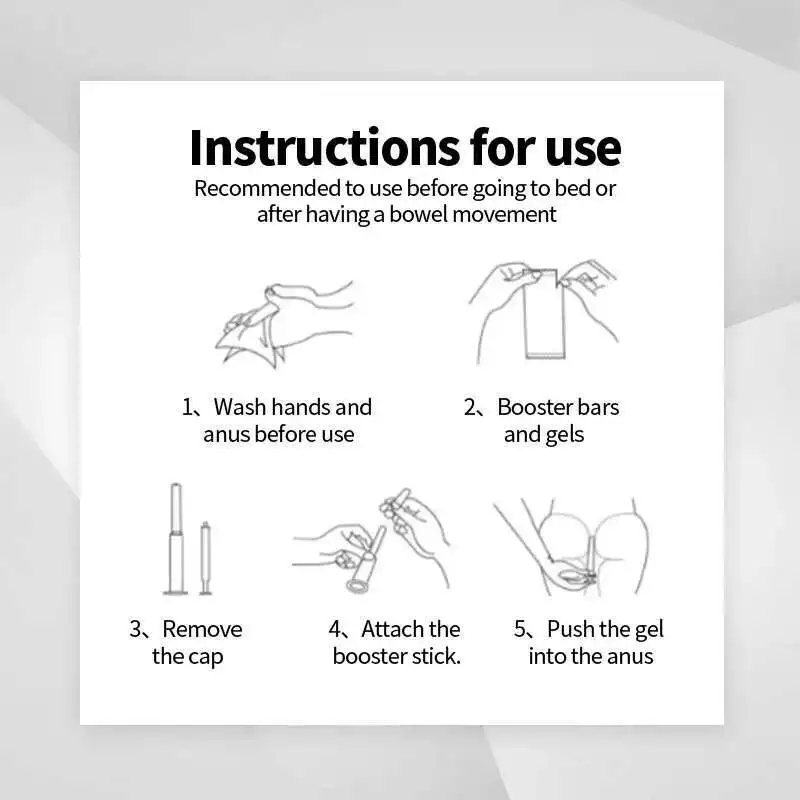 Instructions for use

Recommended to use before going to bed or after having a bowel movement

1、Wash hands and anus before use

2、Booster bars and gels

3、Remove the cap

4、Attach the booster stick.

5、Push the gel into the anus