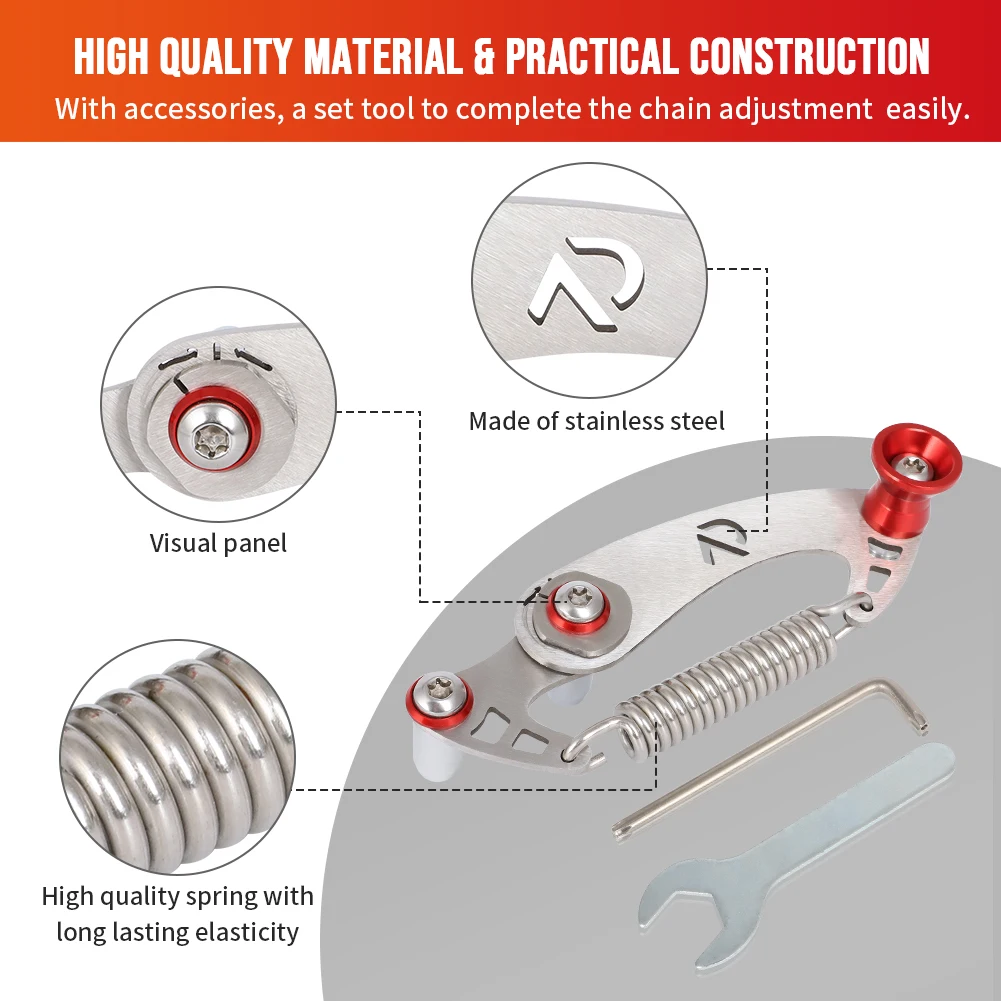 HIGH QUALITY MATERIAL & PRACTICAL CONSTRUCTION
With accessories, a set tool to complete the chain adjustment easily.

Made of stainless steel

Visual panel

High quality spring with long lasting elasticity