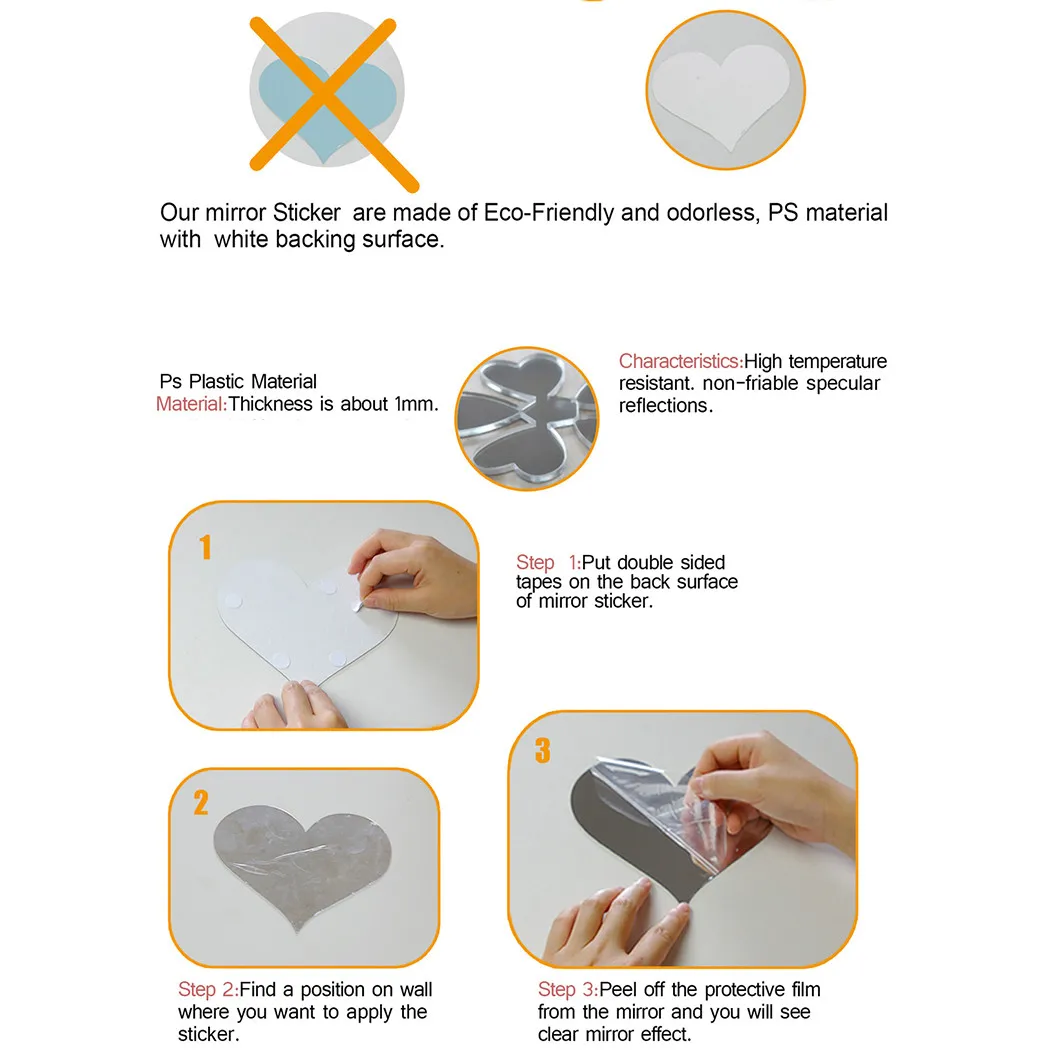 Our mirror Sticker  are made of Eco-Friendly and odorless, PS material with  white backing surface.

Ps Plastic Material
Material:Thickness is about 1mm.

Characteristics:High temperature resistant. non-friable specular reflections.

1

Step  1:Put double sided tapes on the back surface of mirror sticker.

2

3

Step 2:Find a position on wall where you want to apply the sticker.

Step 3:Peel off the protective film from the mirror and you will see clear mirror effect.