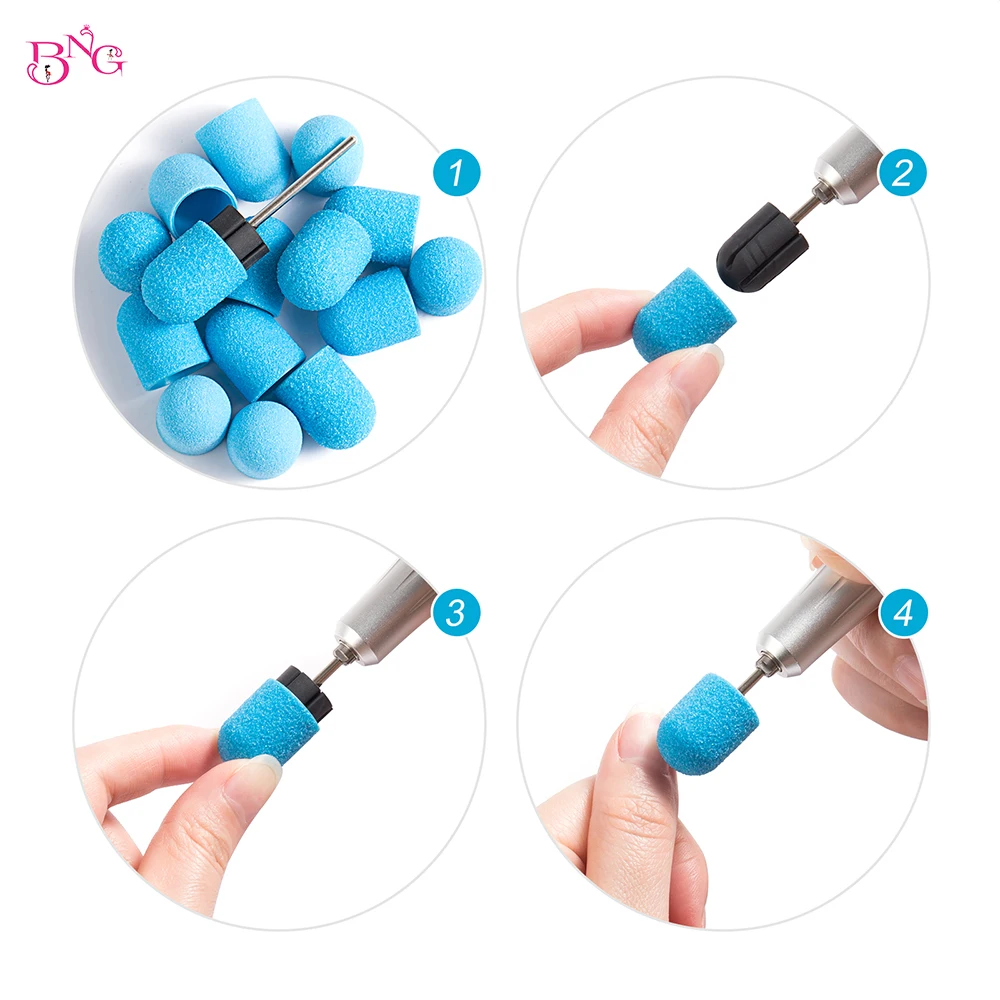 BNG

1

2

3

4