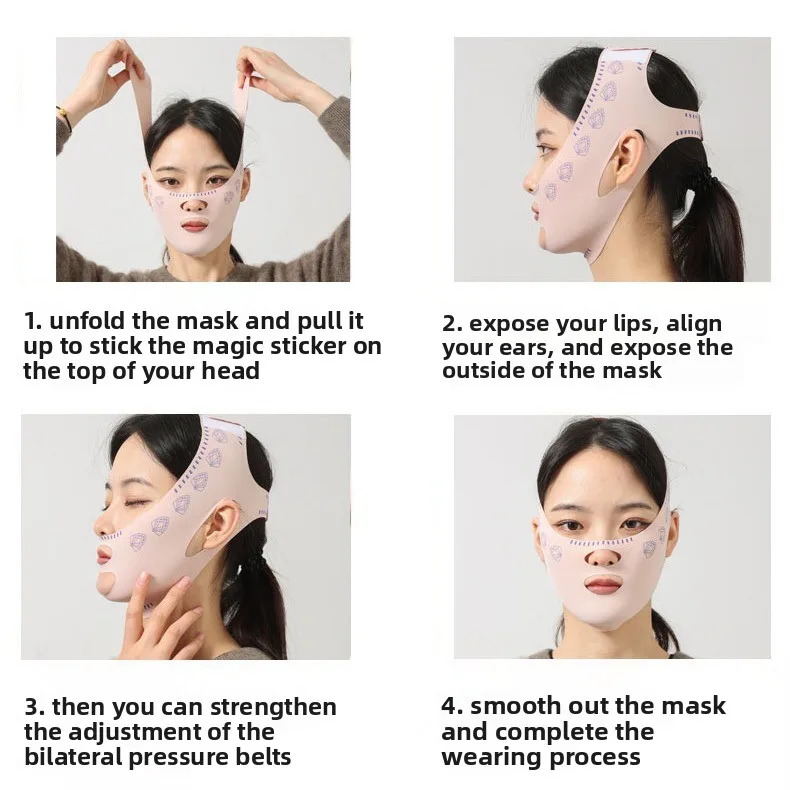 1. unfold the mask and pull it up to stick the magic sticker on the top of your head

2. expose your lips, align your ears, and expose the outside of the mask

3. then you can strengthen the adjustment of the bilateral pressure belts

4. smooth out the mask and complete the wearing process