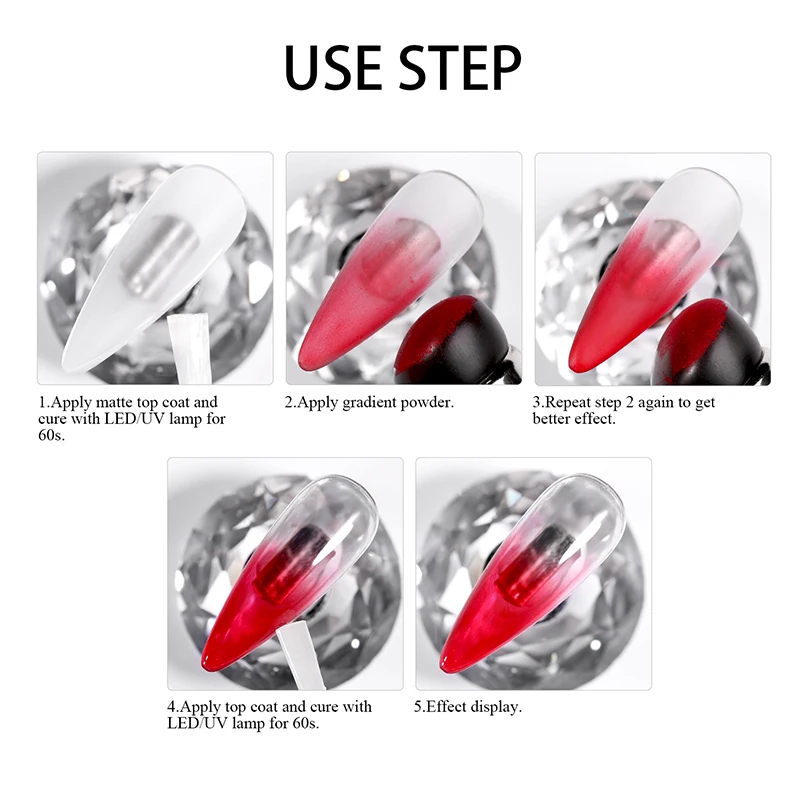 USE STEP

1.Apply matte top coat and cure with LED/UV lamp for 60s.

2.Apply gradient powder.

3.Repeat step 2 again to get better effect.

4.Apply top coat and cure with LED/UV lamp for 60s.

5.Effect display.