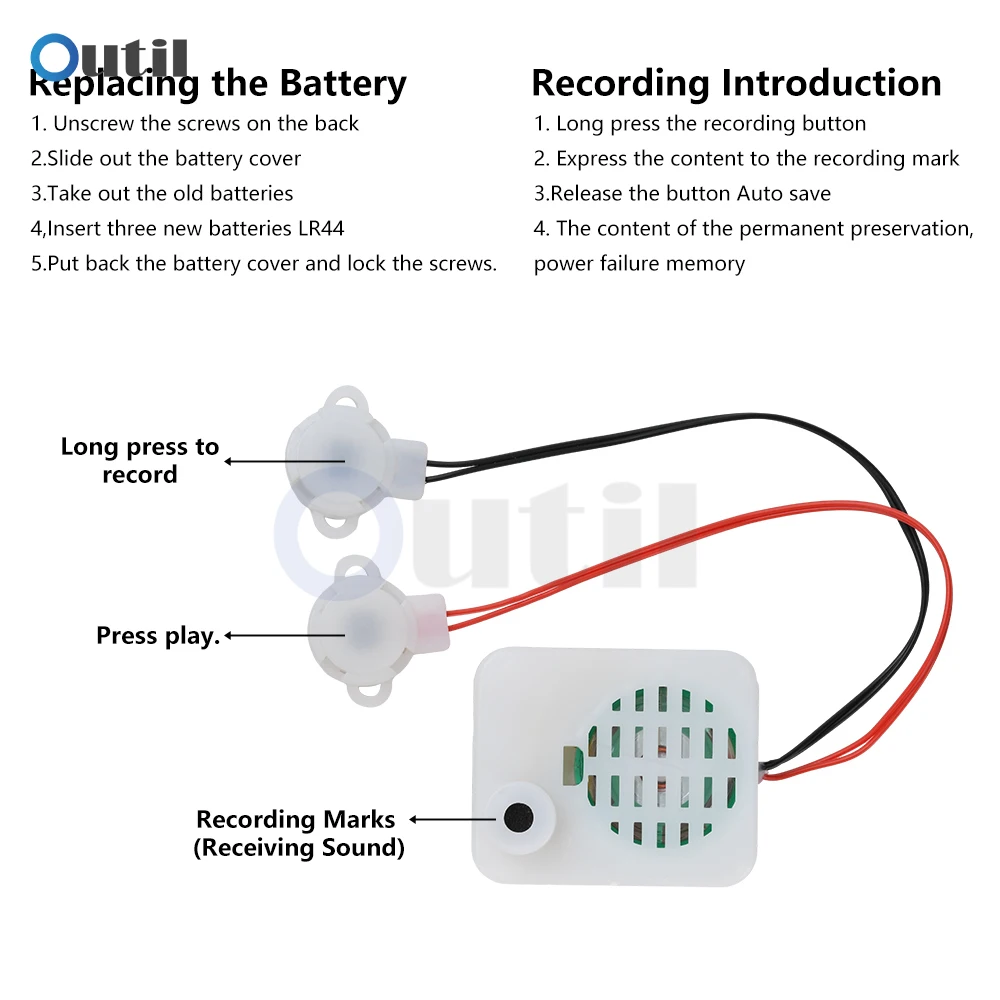 Outil

Replacing the Battery

1. Unscrew the screws on the back
2.Slide out the battery cover
3.Take out the old batteries
4,Insert three new batteries LR44
5.Put back the battery cover and lock the screws.

Recording Introduction

1. Long press the recording button
2. Express the content to the recording mark
3.Release the button Auto save
4. The content of the permanent preservation, power failure memory

Long press to record

Outil

Press play.

Recording Marks (Receiving Sound)