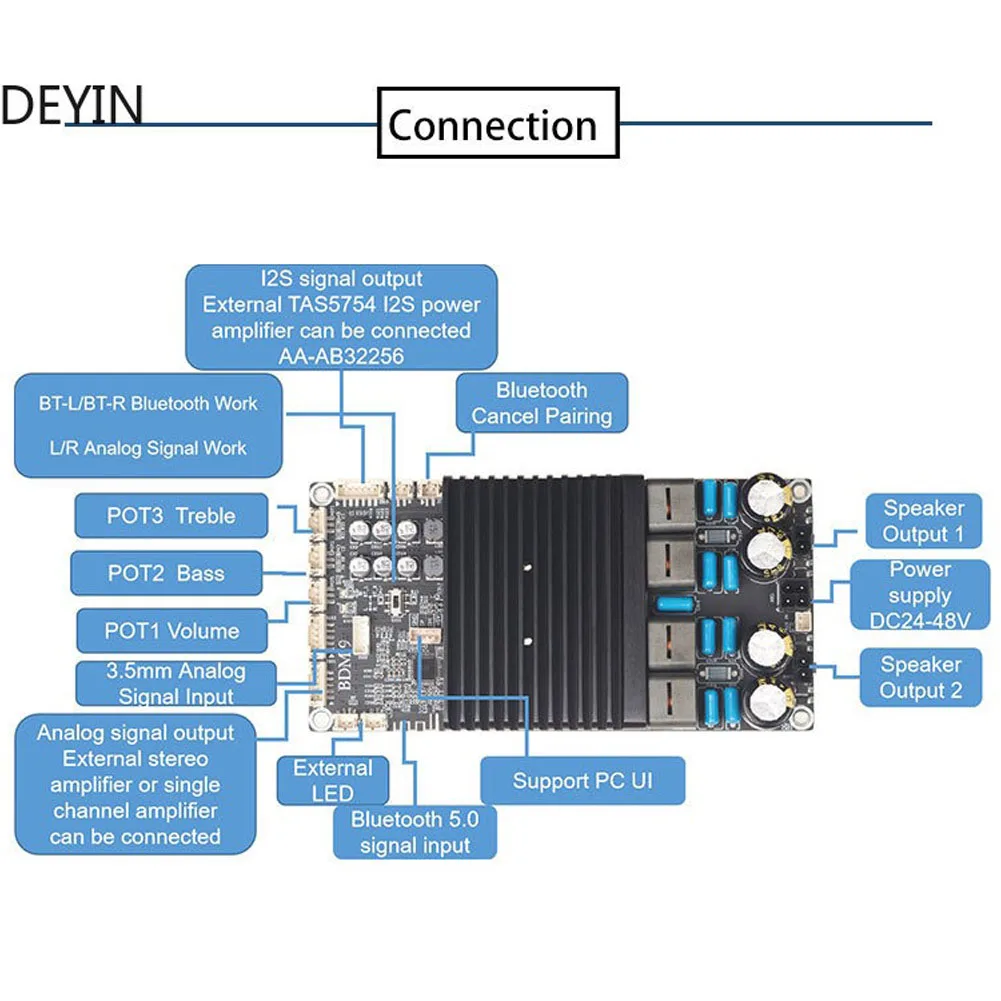 DEYIN

Connection

I2S signal output
External TAS5754 I2S power amplifier can be connected
AA-AB32256

BT-L/BT-R Bluetooth Work

L/R Analog Signal Work

Bluetooth
Cancel Pairing

POT3 Treble

POT2 Bass

POT1 Volume

3.5mm Analog Signal Input

Analog signal output
External stereo amplifier or single channel amplifier can be connected

External LED

Bluetooth 5.0 signal input

Support PC UI

Speaker Output 1

Power supply DC24-48V

Speaker Output 2

BDM