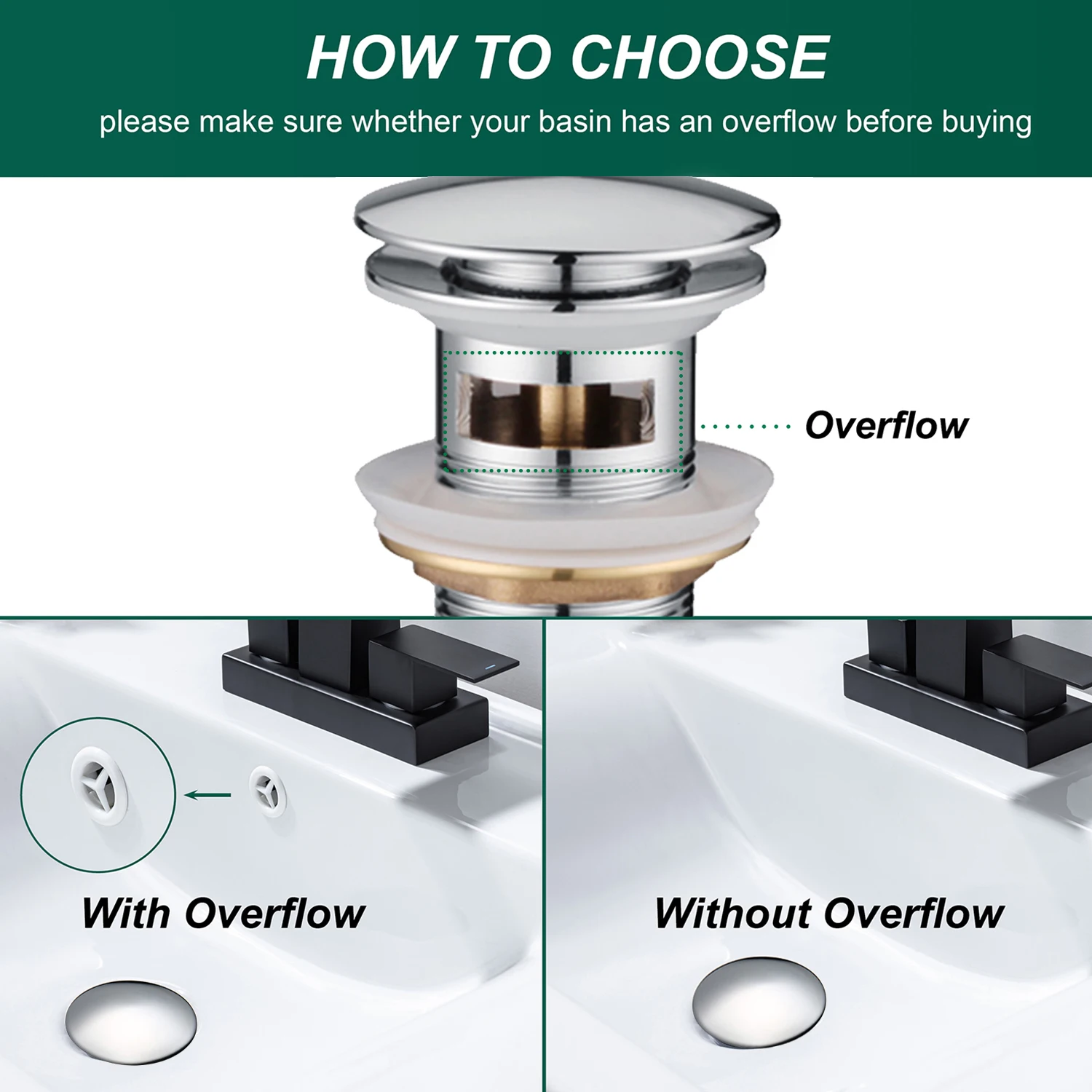 HOW TO CHOOSE

please make sure whether your basin has an overflow before buying

Overflow

With Overflow

Without Overflow