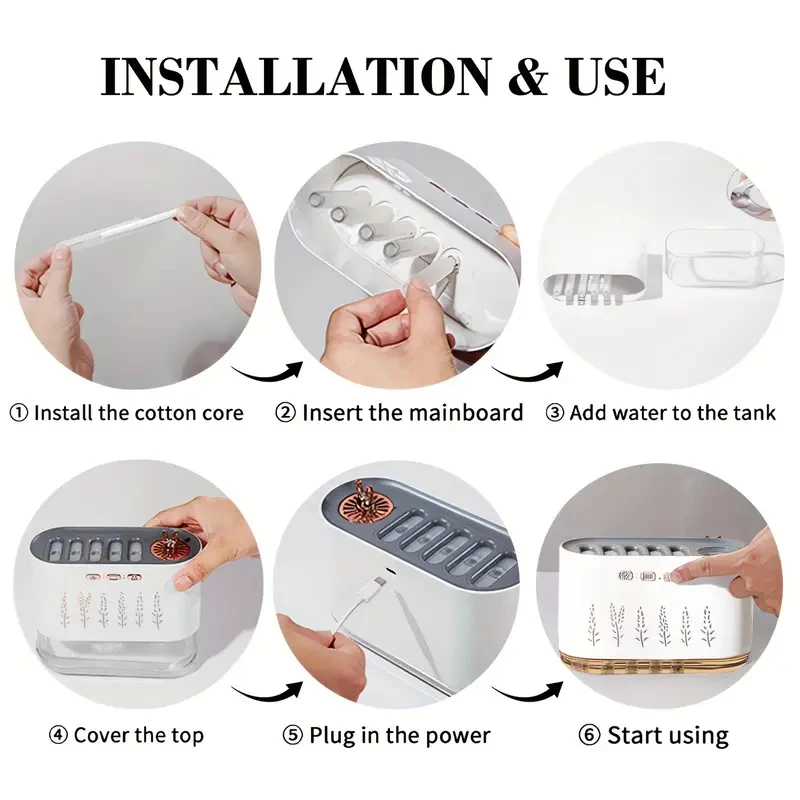 INSTALLATION & USE

① Install the cotton core

② Insert the mainboard

③ Add water to the tank

④ Cover the top

⑤ Plug in the power

⑥ Start using