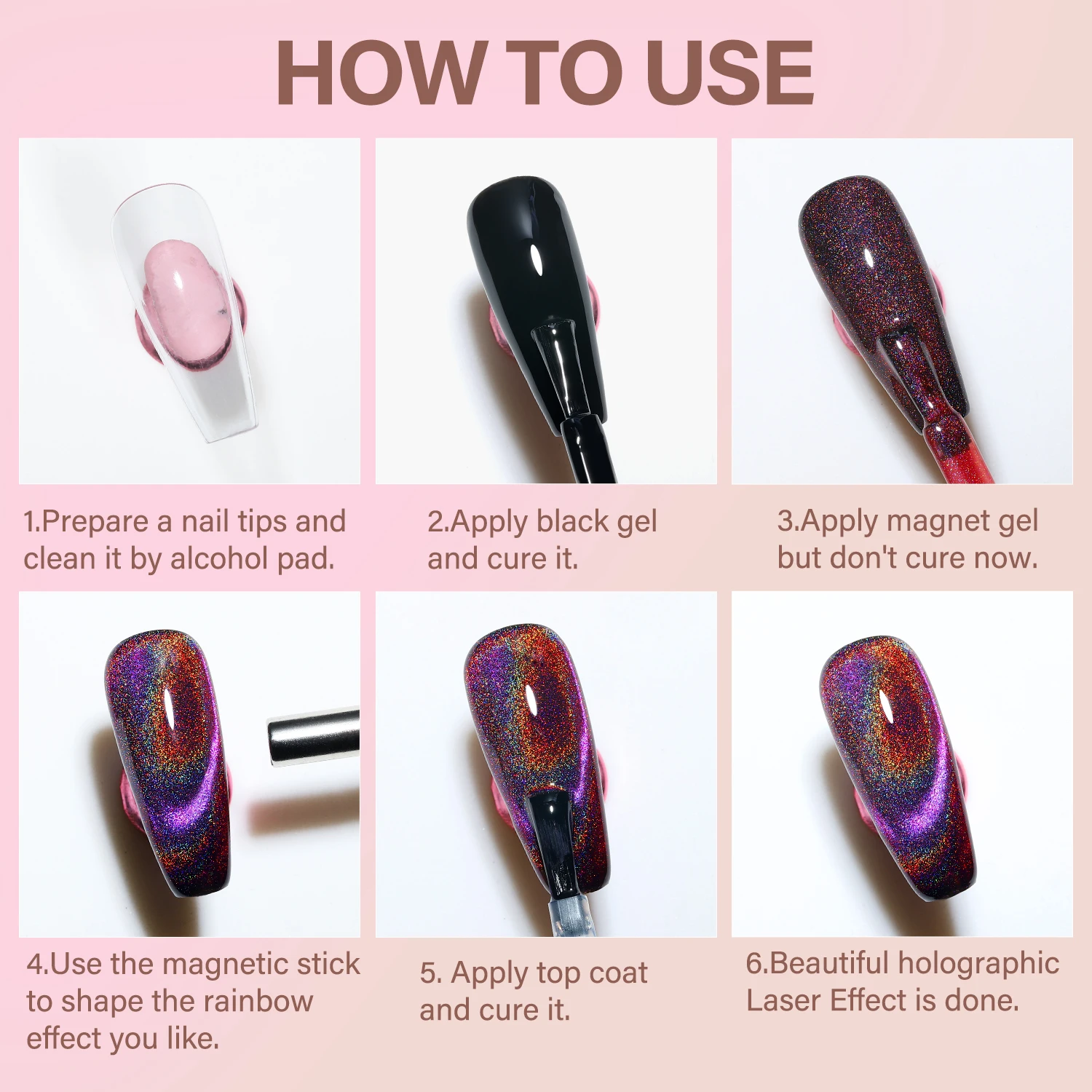 HOW TO USE

1.Prepare a nail tips and clean it by alcohol pad.

2.Apply black gel and cure it.

3.Apply magnet gel but don't cure now.

4.Use the magnetic stick to shape the rainbow effect you like.

5. Apply top coat and cure it.

6.Beautiful holographic Laser Effect is done.