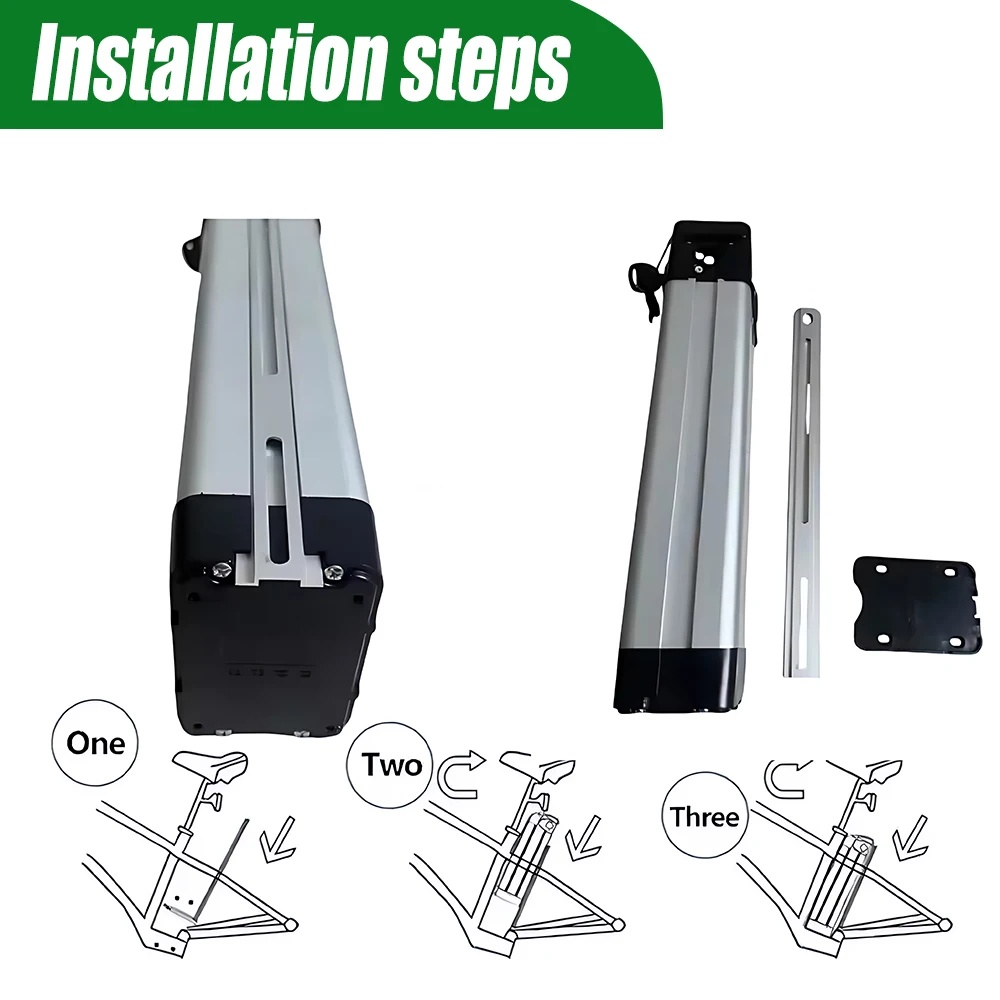 Installation steps

One

Two

Three