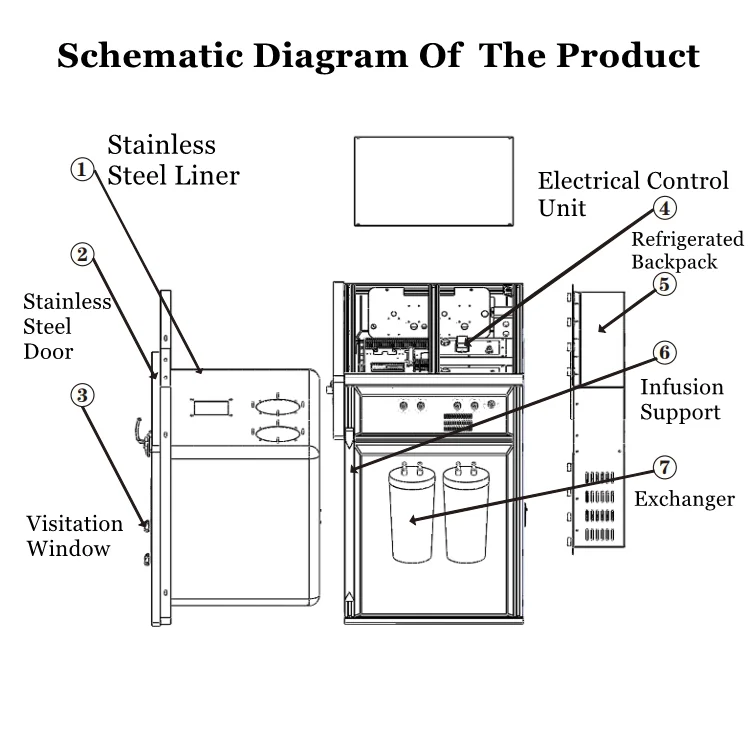 Schematic Diagram Of The Product

① Stainless Steel Liner

② Stainless Steel Door

③ Visitation Window

Electrical Control Unit ④

Refrigerated Backpack ⑤

⑥ Infusion Support

⑦ Exchanger