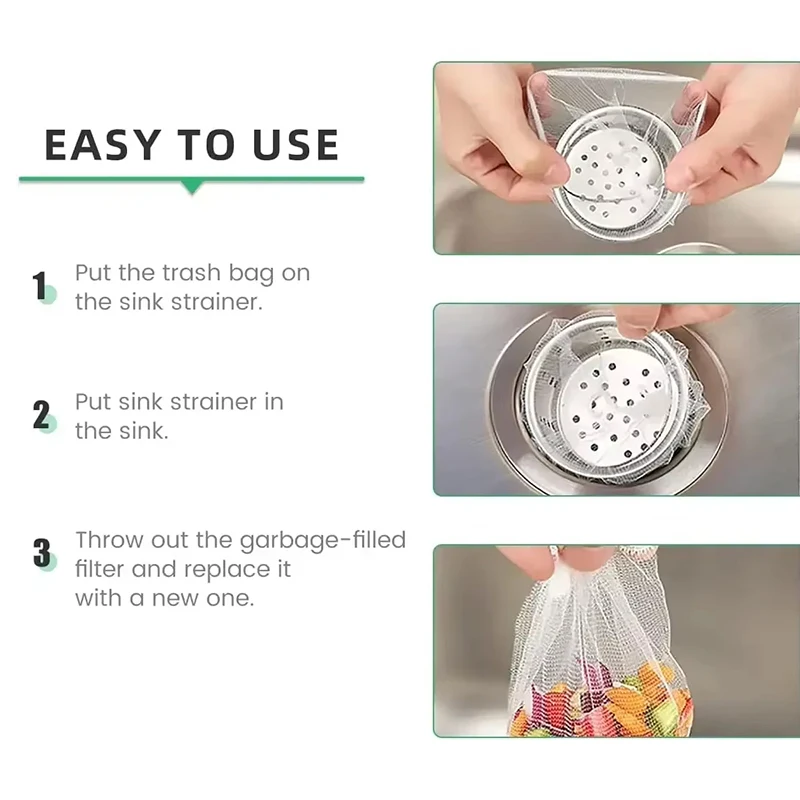 EASY TO USE

1 Put the trash bag on the sink strainer.

2 Put sink strainer in the sink.

3 Throw out the garbage-filled filter and replace it with a new one.