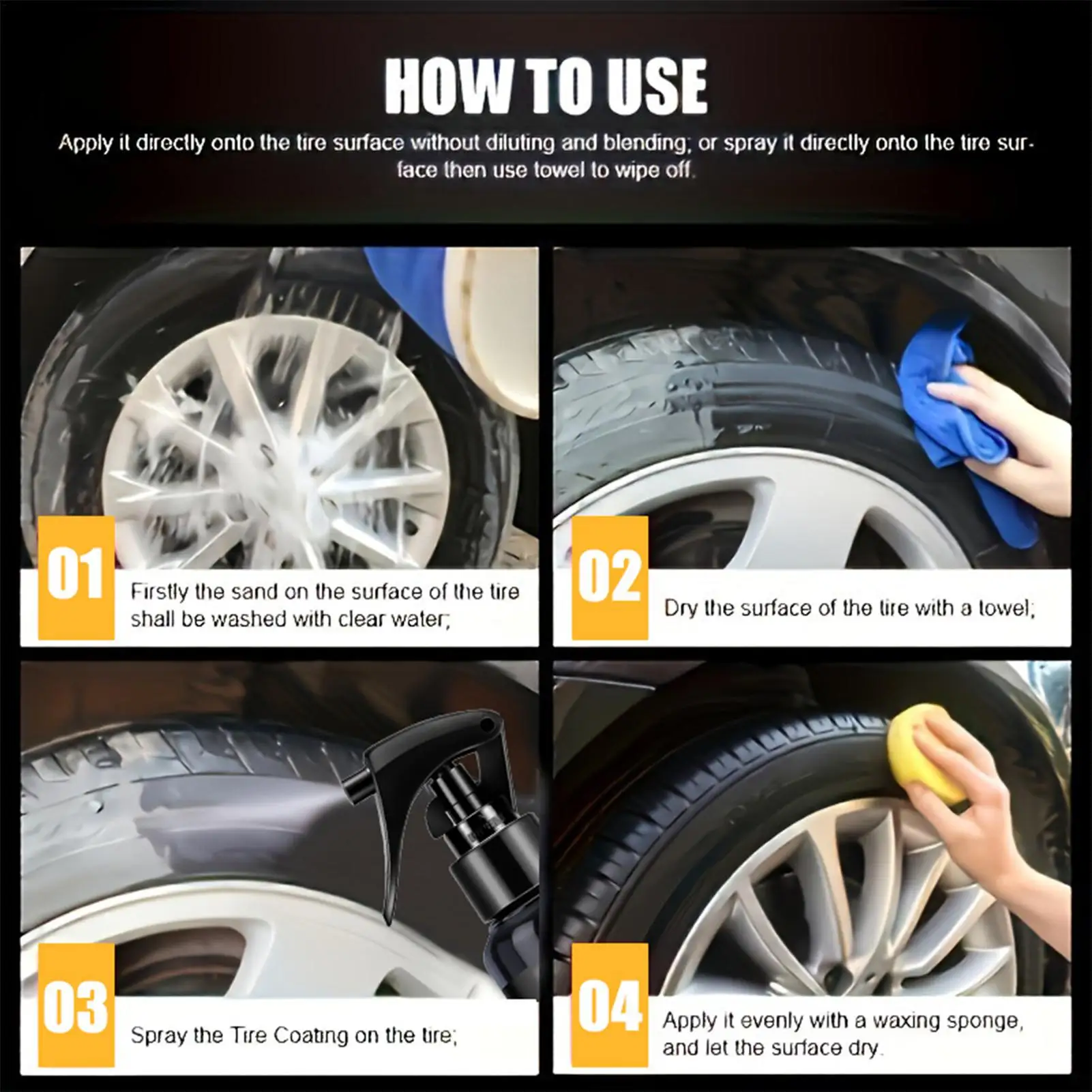 HOW TO USE

Apply it directly onto the tire surface without diluting and blending; or spray it directly onto the tire surface then use towel to wipe off.

01
Firstly the sand on the surface of the tire shall be washed with clear water;

02
Dry the surface of the tire with a towel;

03
Spray the Tire Coating on the tire;

04
Apply it evenly with a waxing sponge, and let the surface dry.