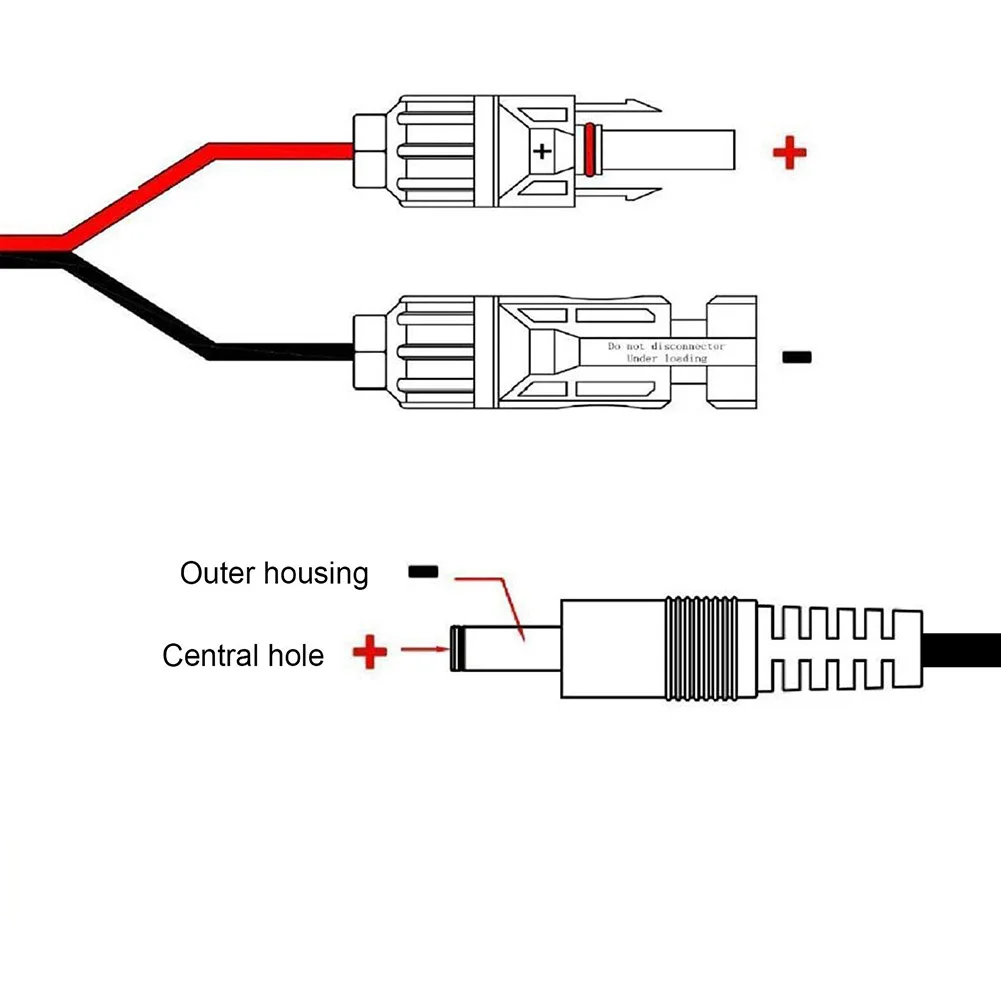 +
+

Do not disconnector
Under loading
-

Outer housing
-
Central hole
+