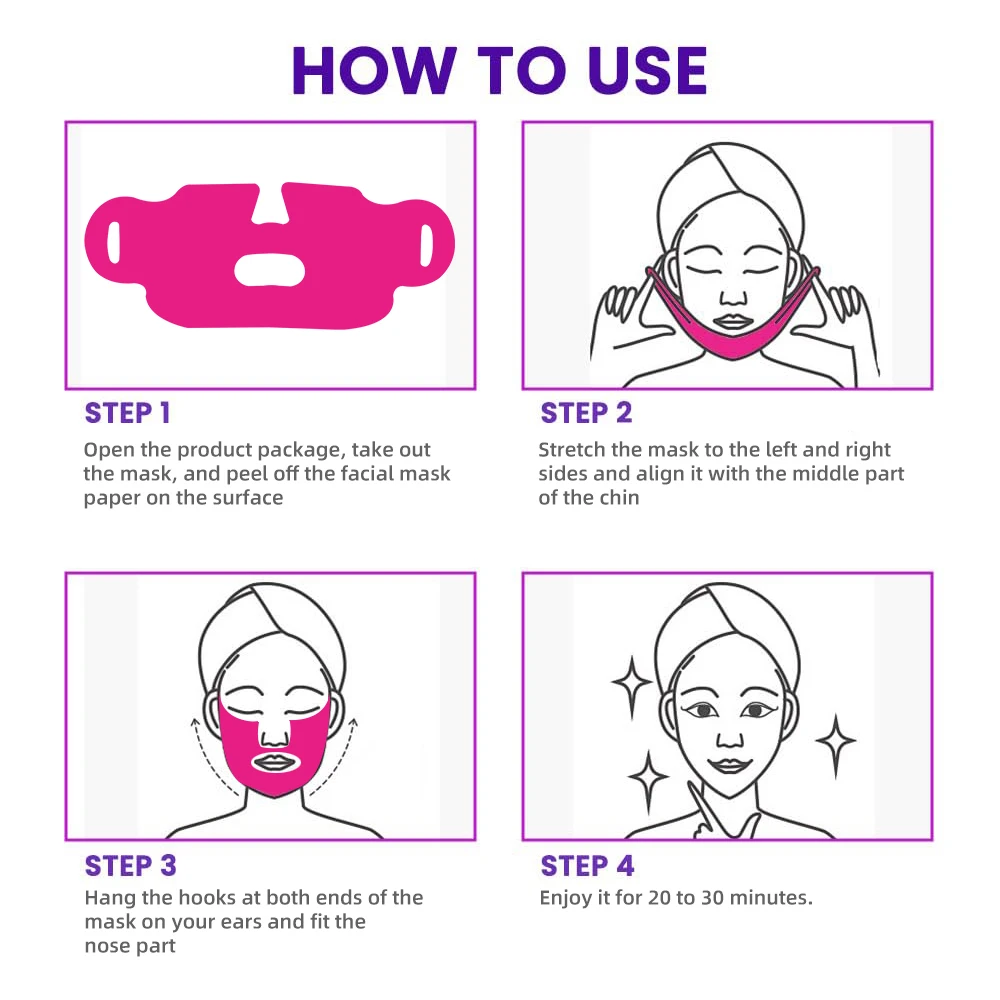 HOW TO USE

STEP 1
Open the product package, take out the mask, and peel off the facial mask paper on the surface

STEP 2
Stretch the mask to the left and right sides and align it with the middle part of the chin

STEP 3
Hang the hooks at both ends of the mask on your ears and fit the nose part

STEP 4
Enjoy it for 20 to 30 minutes.