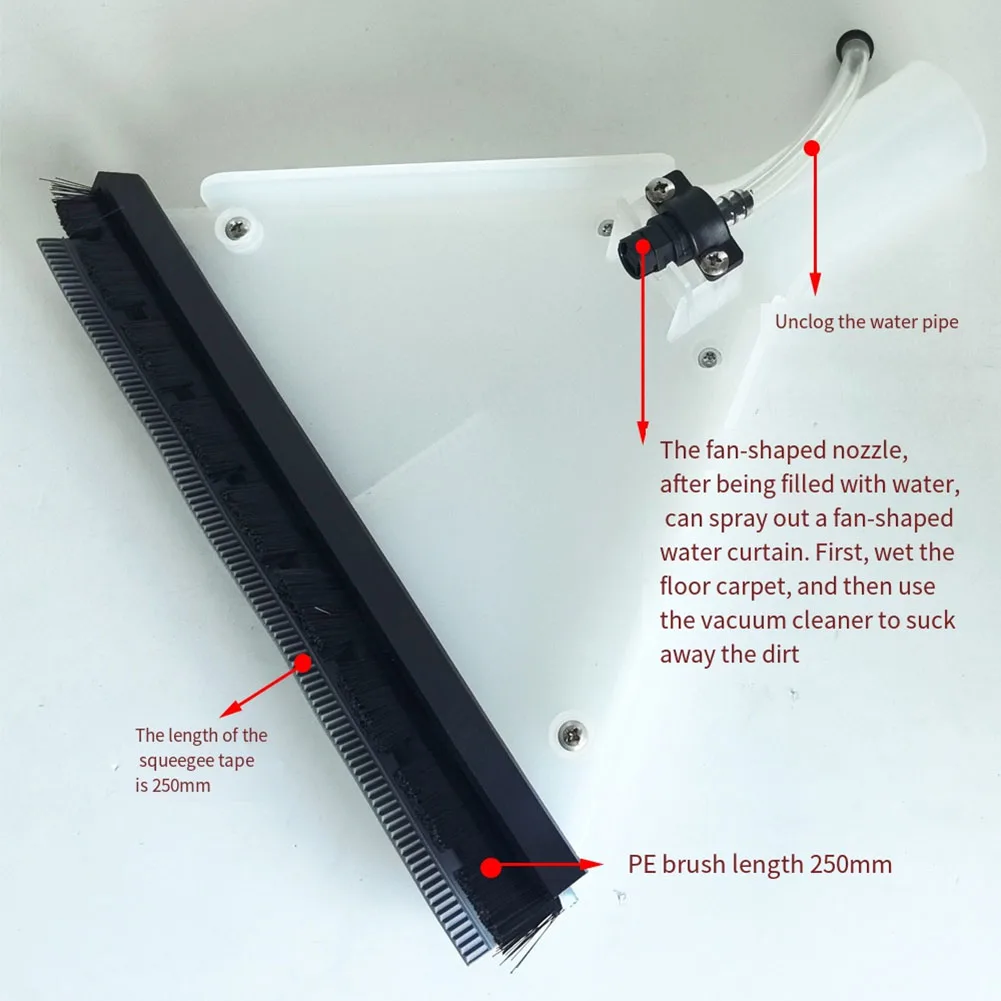 Unclog the water pipe

The fan-shaped nozzle, after being filled with water, can spray out a fan-shaped water curtain. First, wet the floor carpet, and then use the vacuum cleaner to suck away the dirt

The length of the squeegee tape is 250mm

PE brush length 250mm