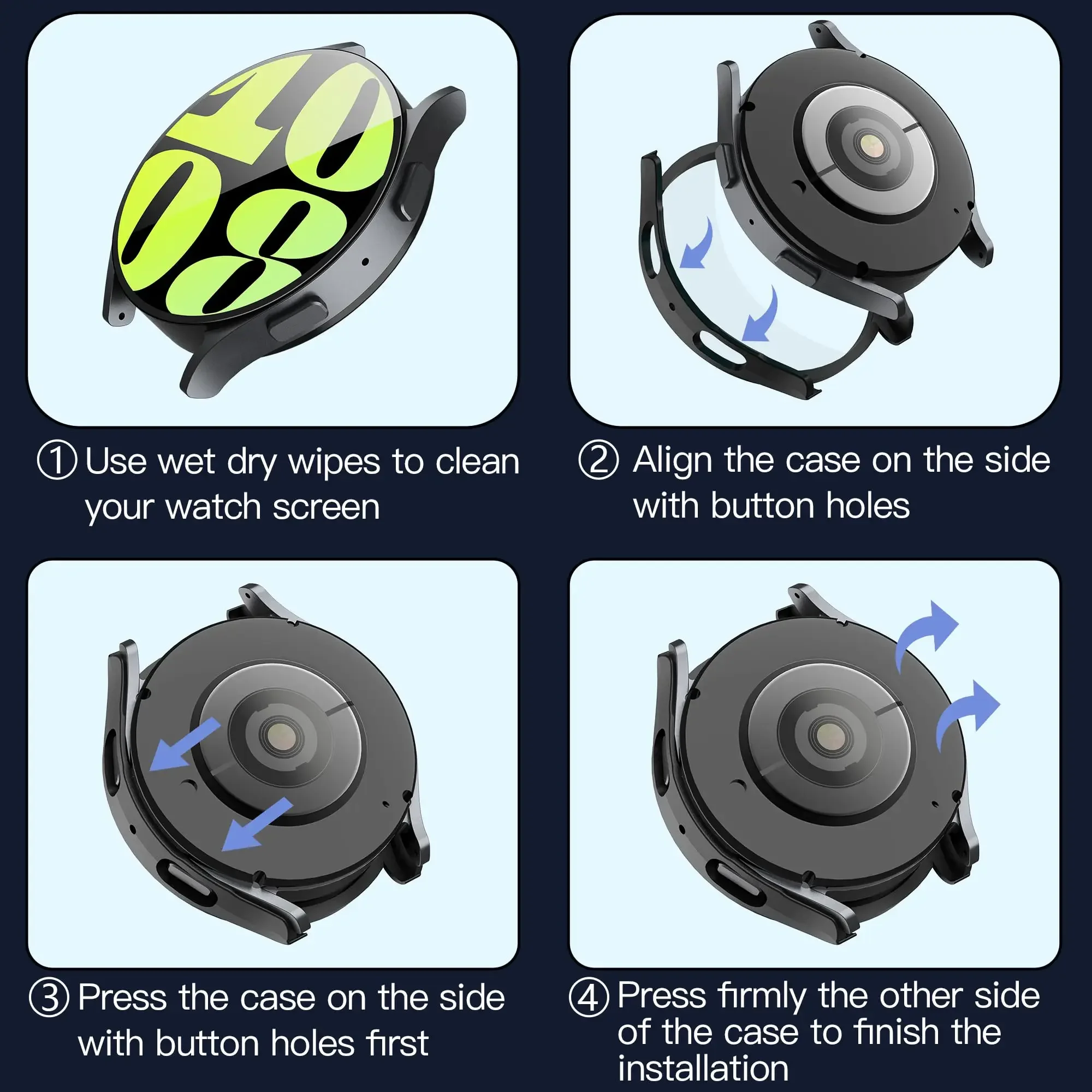 10
08

① Use wet dry wipes to clean your watch screen

② Align the case on the side with button holes

③ Press the case on the side with button holes first

④ Press firmly the other side of the case to finish the installation