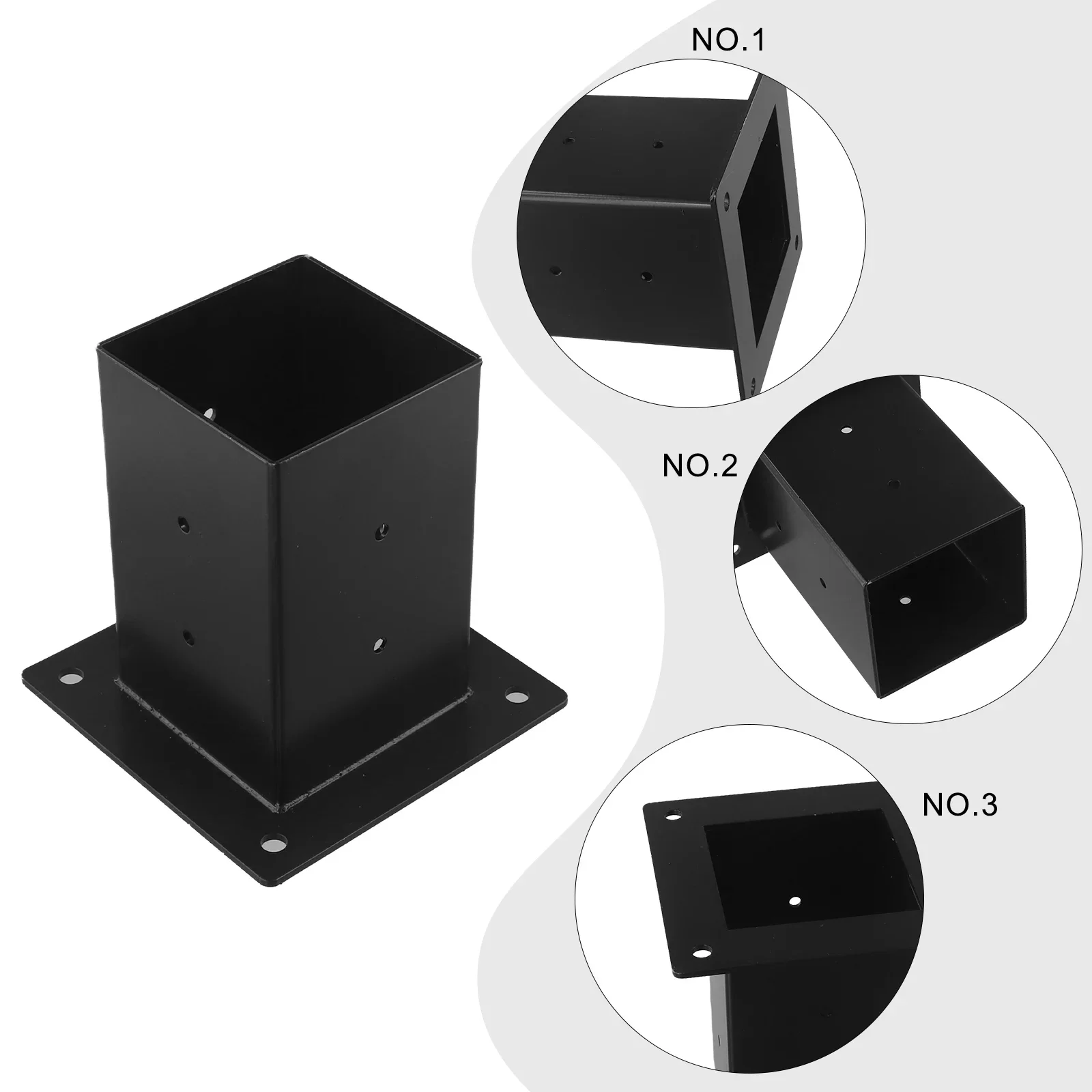 NO.1

NO.2

NO.3