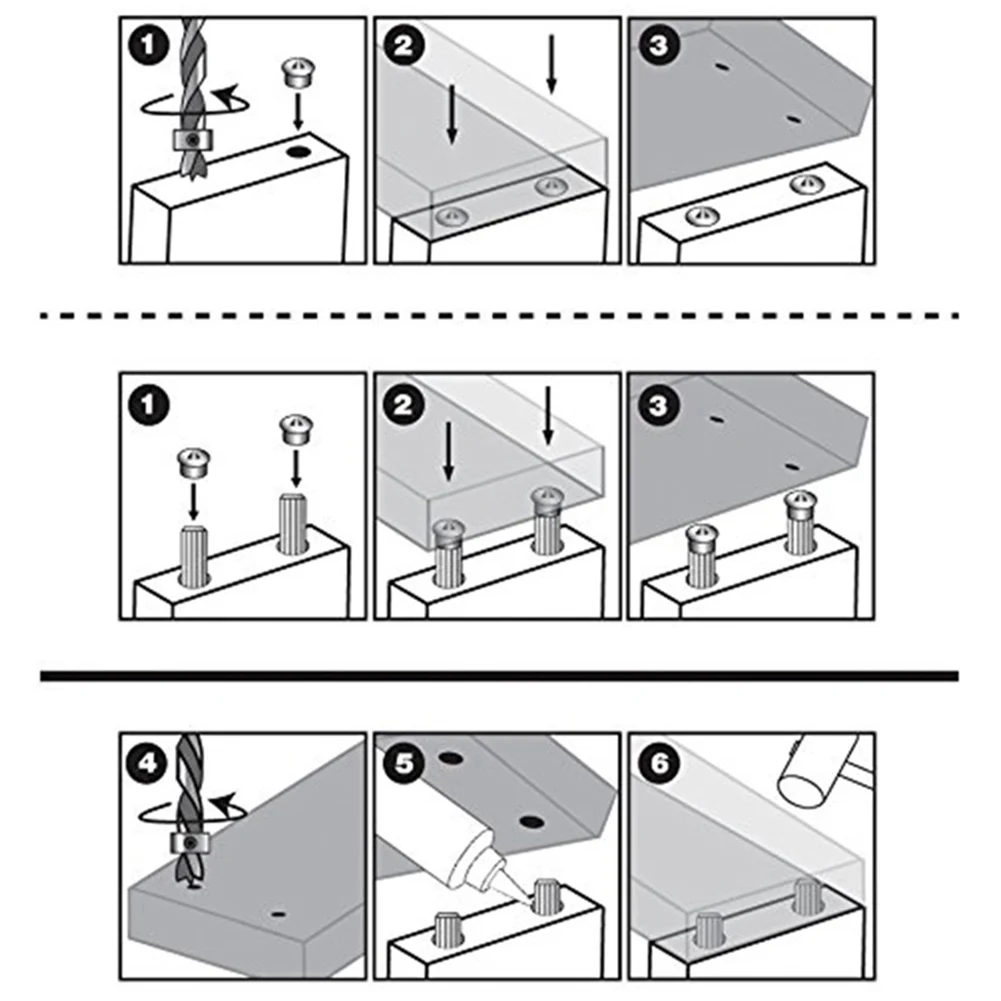 1
2
3
1
2
3
4
5
6