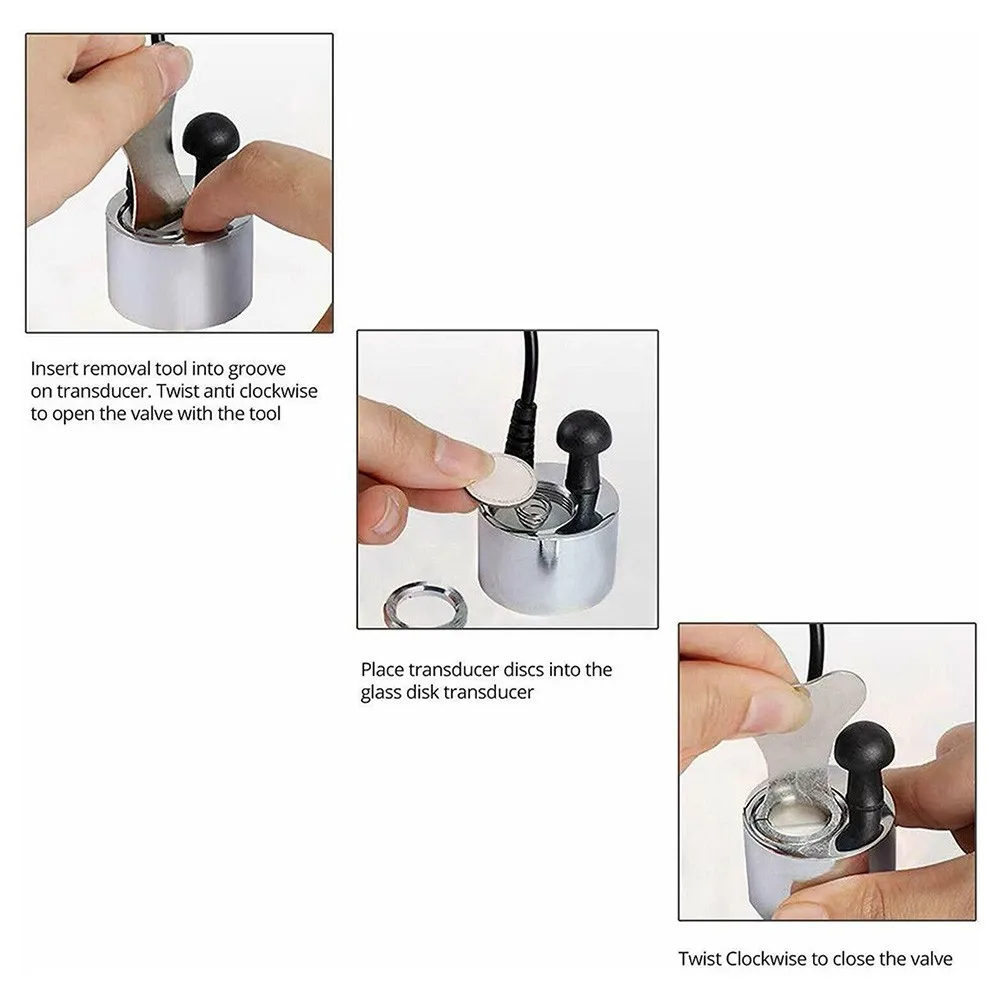 Insert removal tool into groove on transducer. Twist anti clockwise to open the valve with the tool

Place transducer discs into the glass disk transducer

Twist Clockwise to close the valve