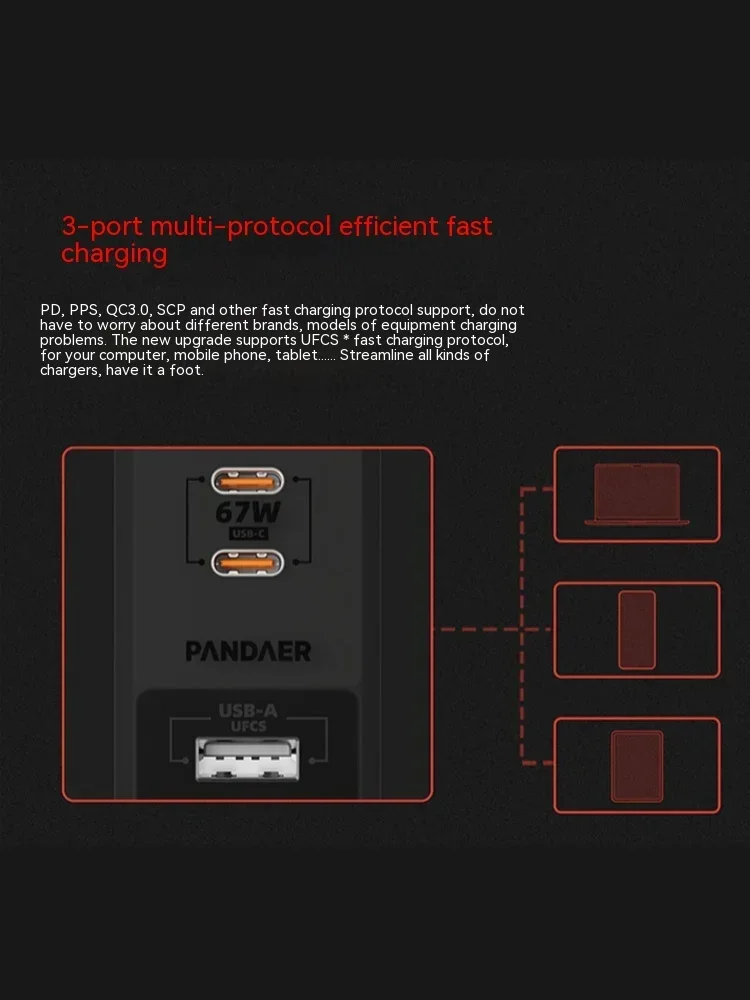 3-port multi-protocol efficient fast charging

PD, PPS, QC3.0, SCP and other fast charging protocol support, do not have to worry about different brands, models of equipment charging problems. The new upgrade supports UFCS * fast charging protocol, for your computer, mobile phone, tablet...... Streamline all kinds of chargers, have it a foot.

67W
USB-C
PANDAER
USB-A
UFCS