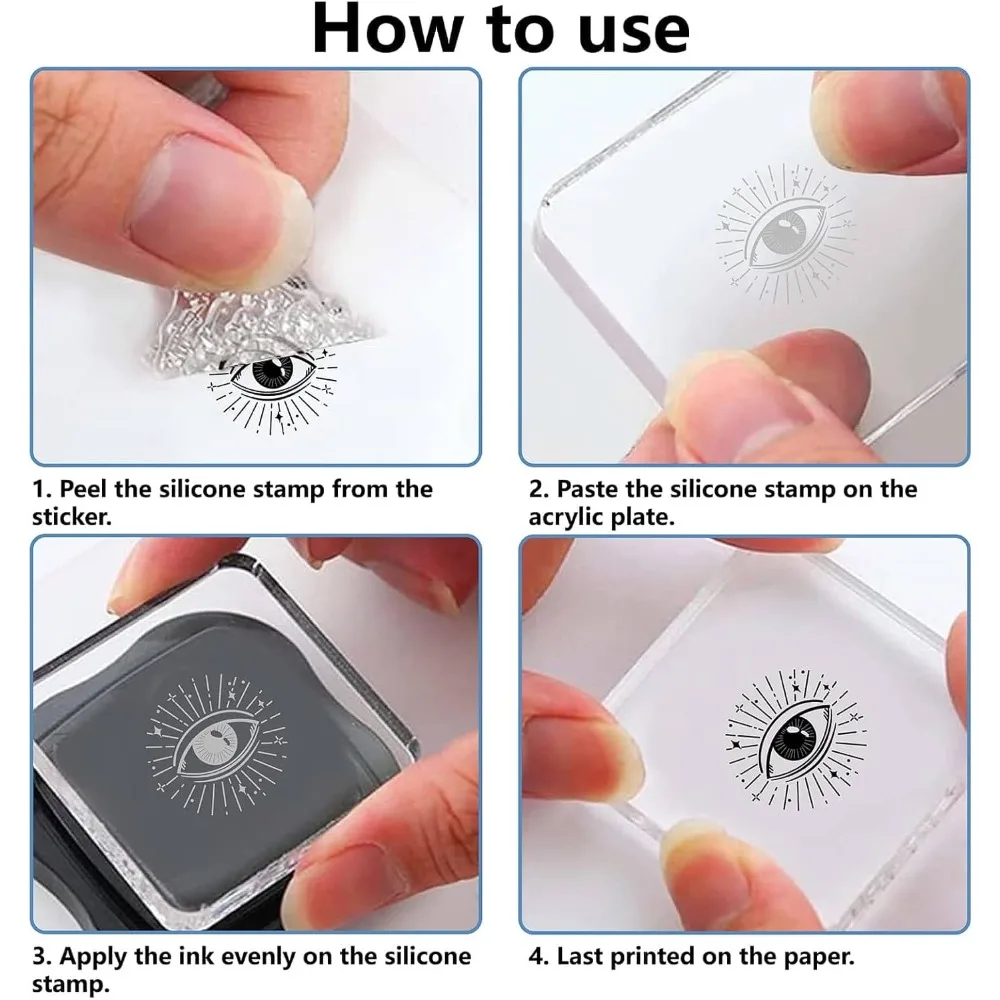 How to use

1. Peel the silicone stamp from the sticker.

2. Paste the silicone stamp on the acrylic plate.

3. Apply the ink evenly on the silicone stamp.

4. Last printed on the paper.