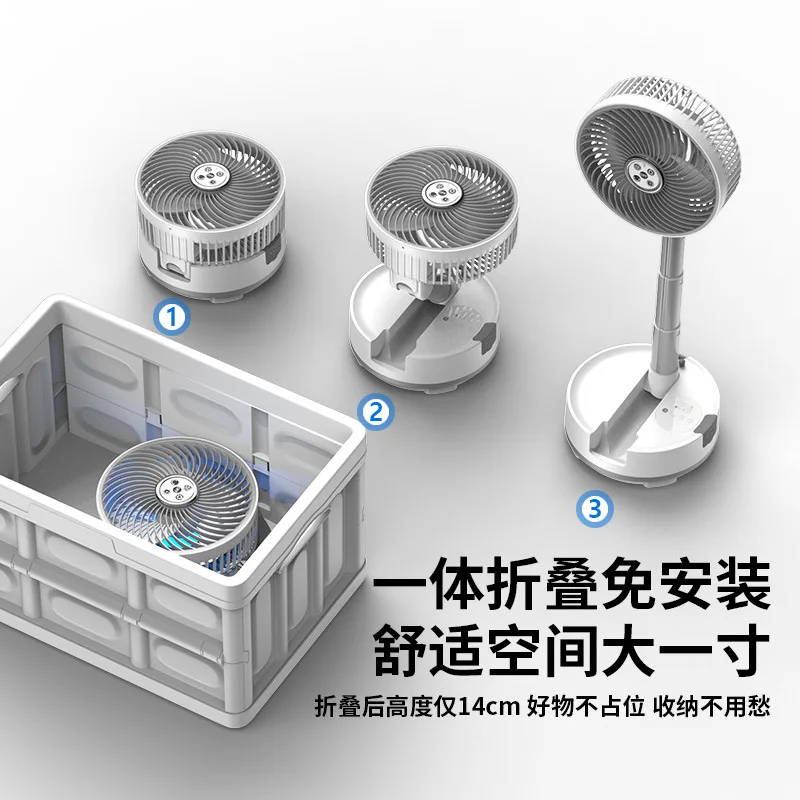 1

2

3

一体折叠免安装
舒适空间大一寸

折叠后高度仅14cm 好物不占位 收纳不用愁