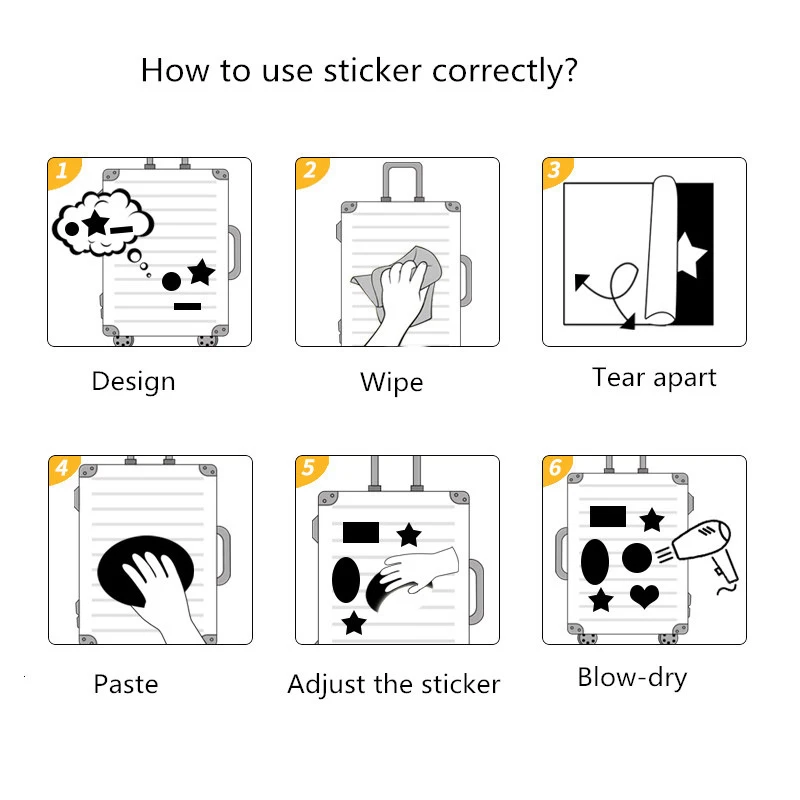 How to use sticker correctly?

1

Design

2

Wipe

3

Tear apart

4

Paste

5

Adjust the sticker

6

Blow-dry