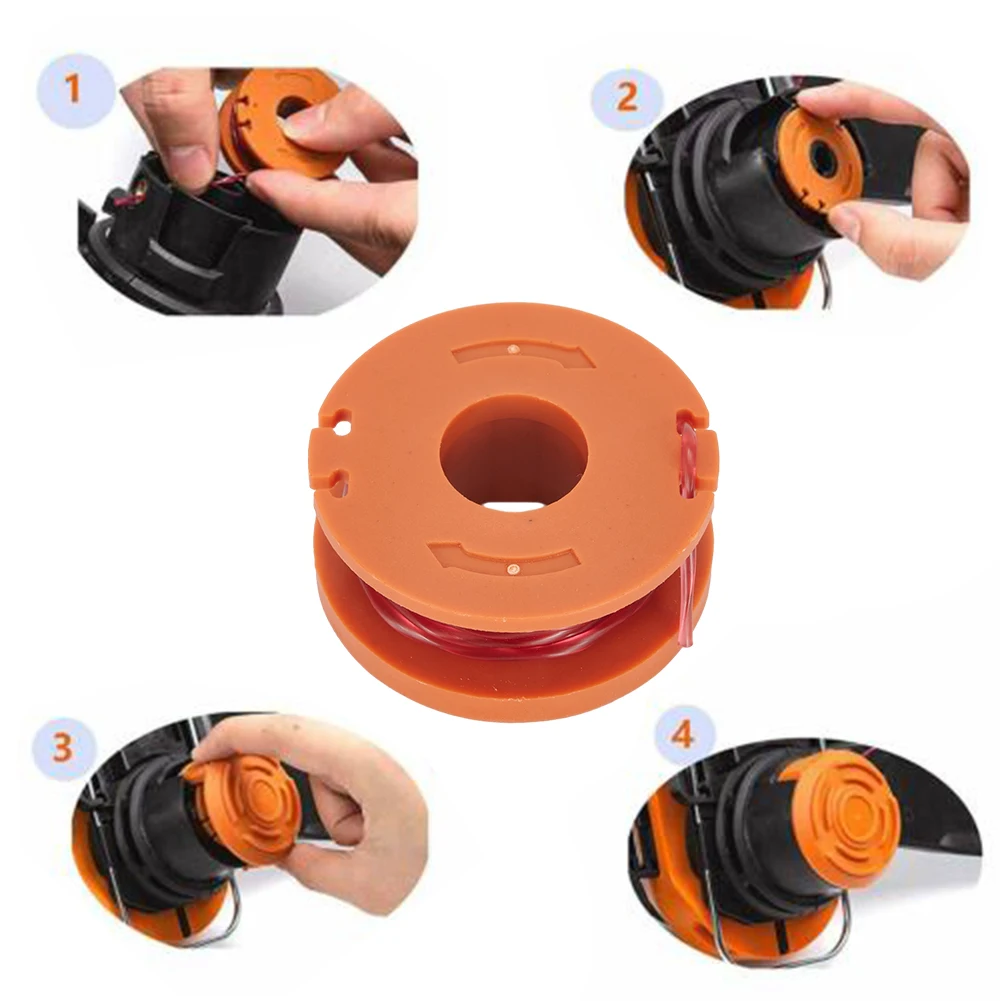 1
2
3
4