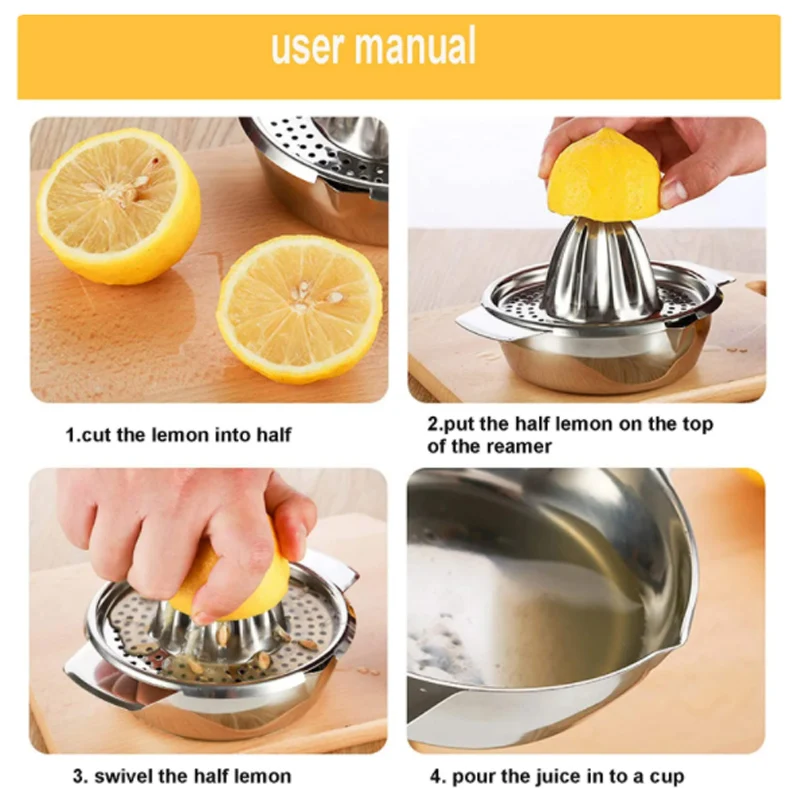 user manual

1.cut the lemon into half

2.put the half lemon on the top of the reamer

3. swivel the half lemon

4. pour the juice in to a cup