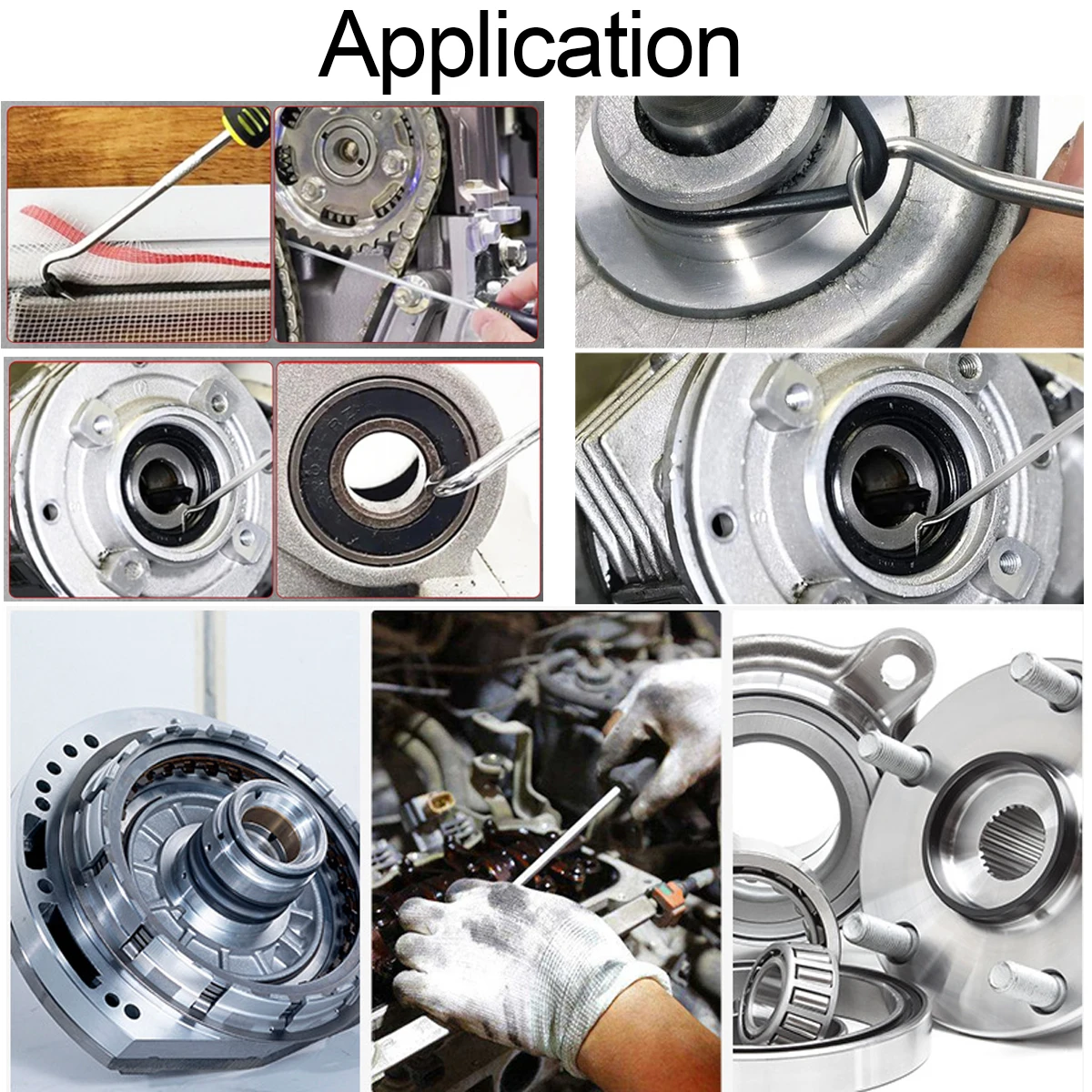 Application