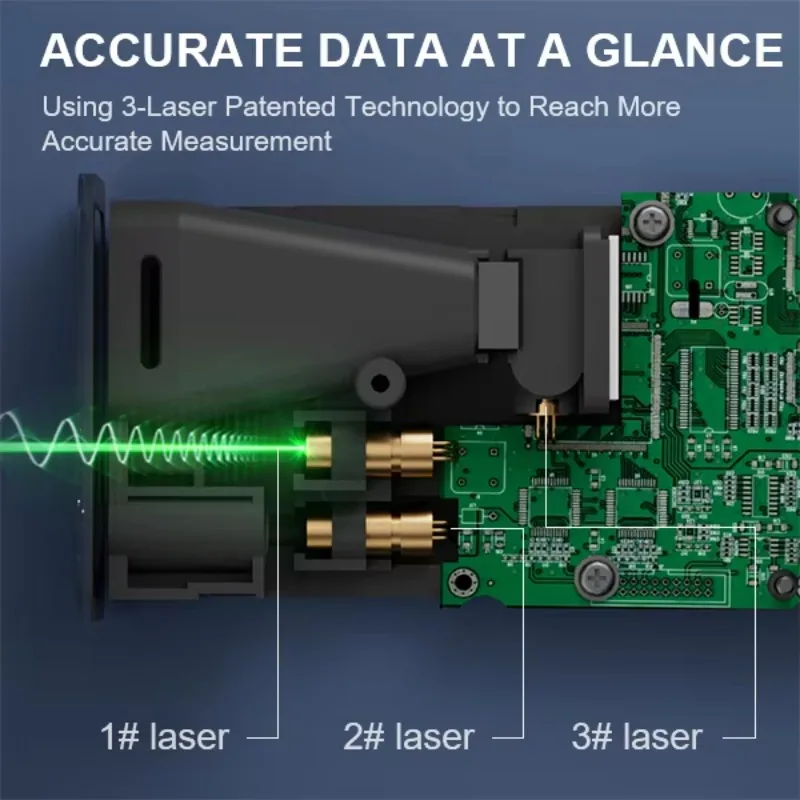 ACCURATE DATA AT A GLANCE

Using 3-Laser Patented Technology to Reach More Accurate Measurement

1# laser

2# laser

3# laser