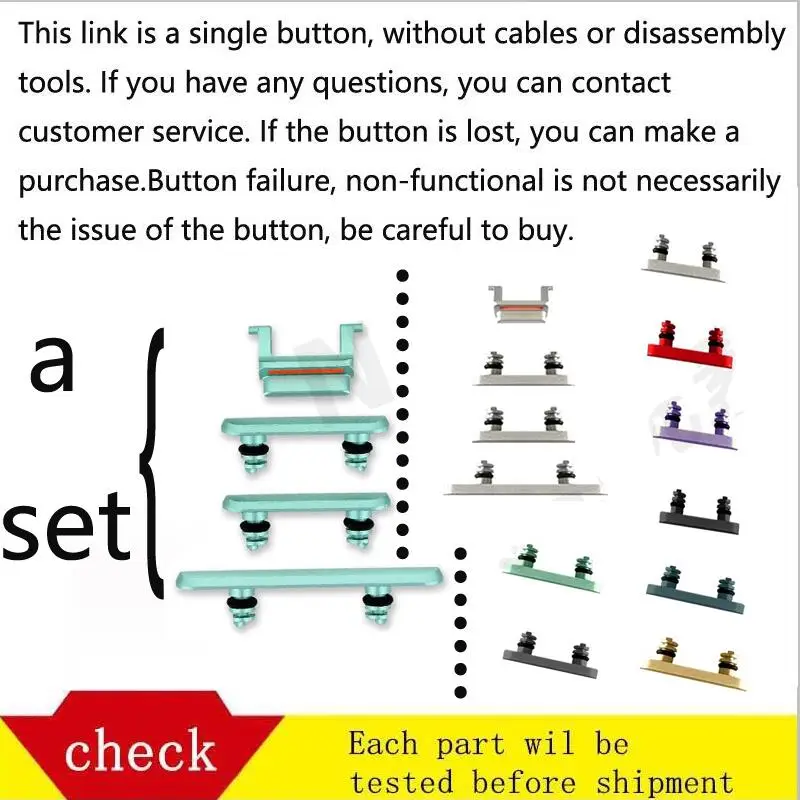 This link is a single button, without cables or disassembly tools. If you have any questions, you can contact customer service. If the button is lost, you can make a purchase.Button failure, non-functional is not necessarily the issue of the button, be careful to buy.

a set

check

Each part wil be tested before shipment