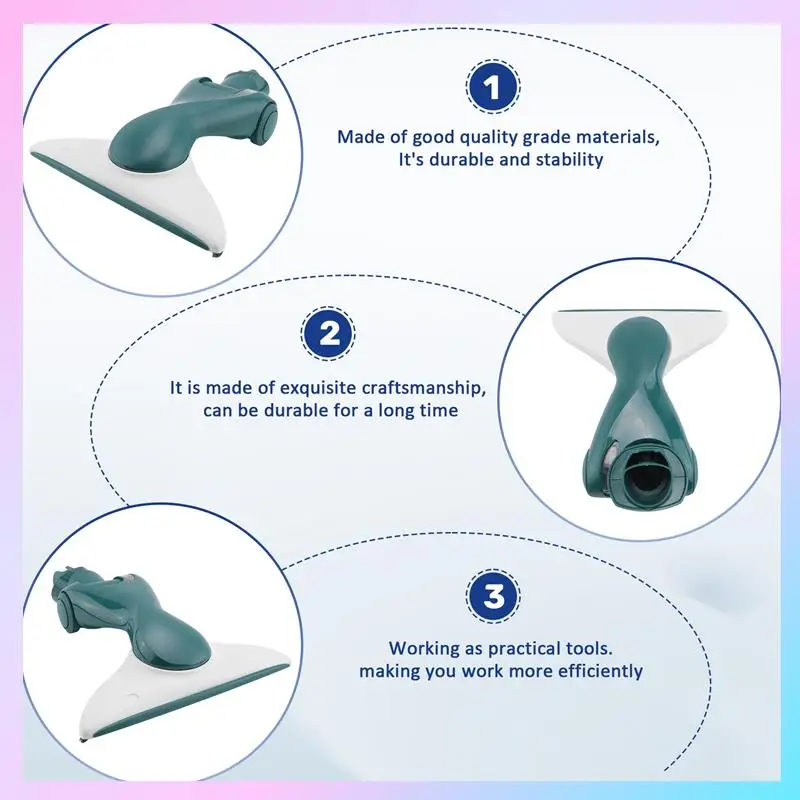 1

Made of good quality grade materials, It's durable and stability

2

It is made of exquisite craftsmanship, can be durable for a long time

3

Working as practical tools. making you work more efficiently