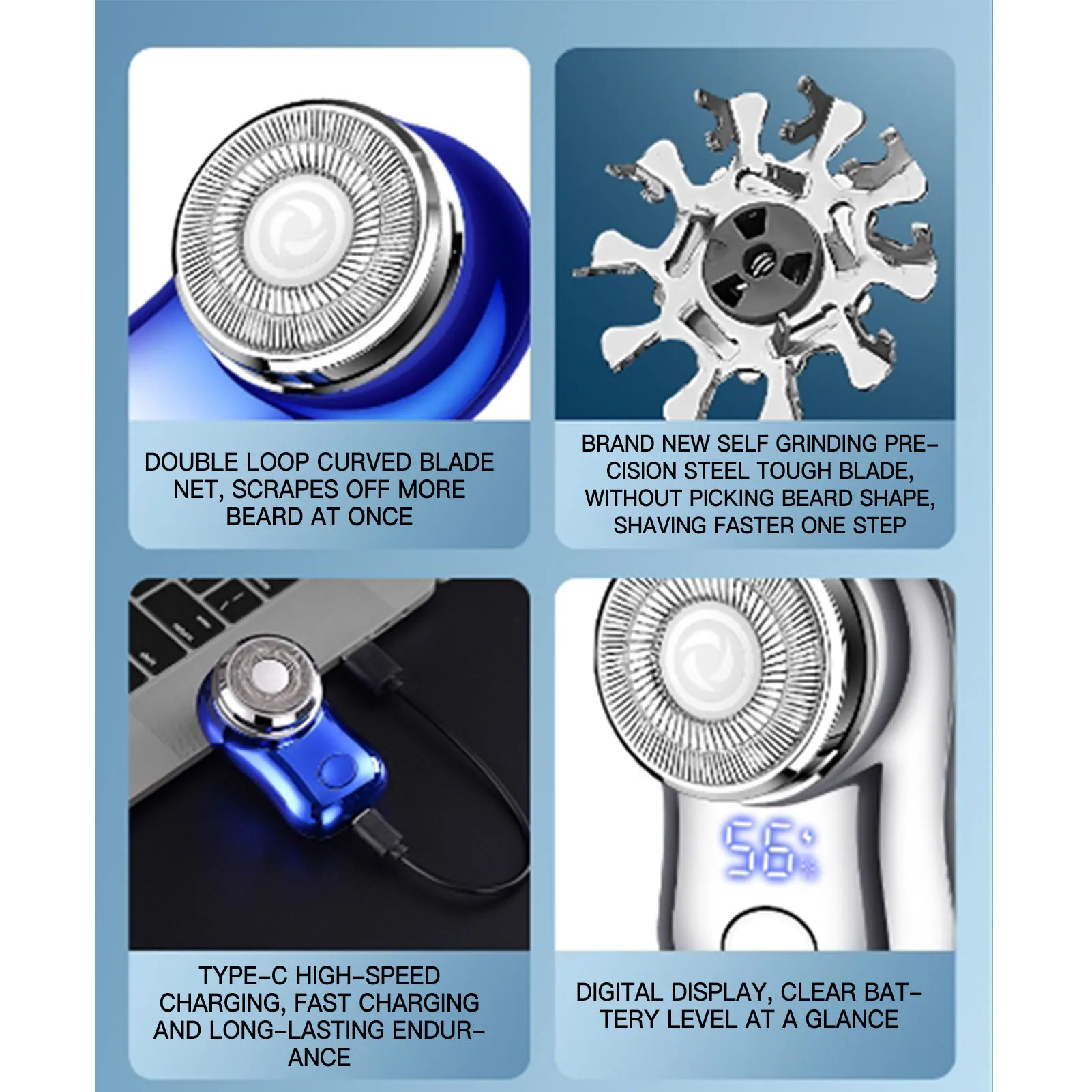 DOUBLE LOOP CURVED BLADE NET, SCRAPES OFF MORE BEARD AT ONCE

BRAND NEW SELF GRINDING PRECISION STEEL TOUGH BLADE, WITHOUT PICKING BEARD SHAPE, SHAVING FASTER ONE STEP

TYPE-C HIGH-SPEED CHARGING, FAST CHARGING AND LONG-LASTING ENDURANCE

56%

DIGITAL DISPLAY, CLEAR BATTERY LEVEL AT A GLANCE