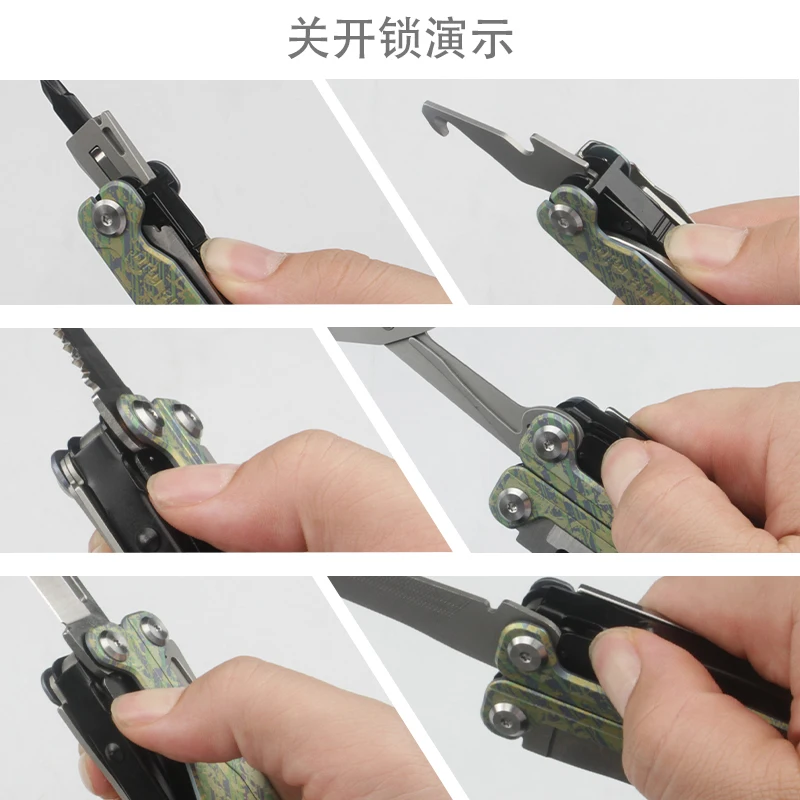 关开锁演示