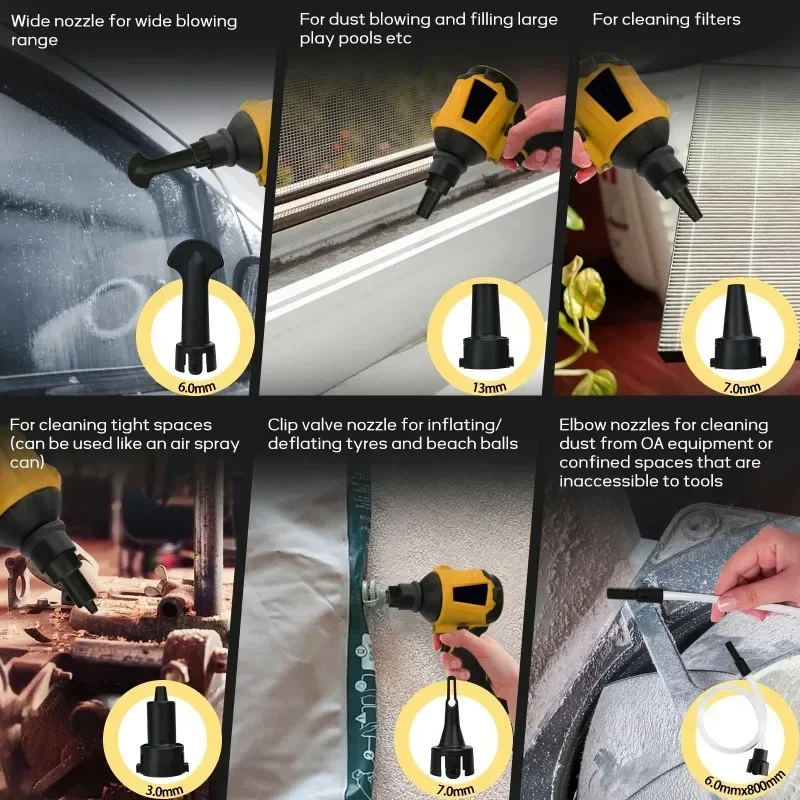 Wide nozzle for wide blowing range

6.0mm

For dust blowing and filling large play pools etc

13mm

For cleaning filters

7.0mm

For cleaning tight spaces (can be used like an air spray can)

3.0mm

Clip valve nozzle for inflating/ deflating tyres and beach balls

7.0mm

Elbow nozzles for cleaning dust from OA equipment or confined spaces that are inaccessible to tools

6.0mmx800mm