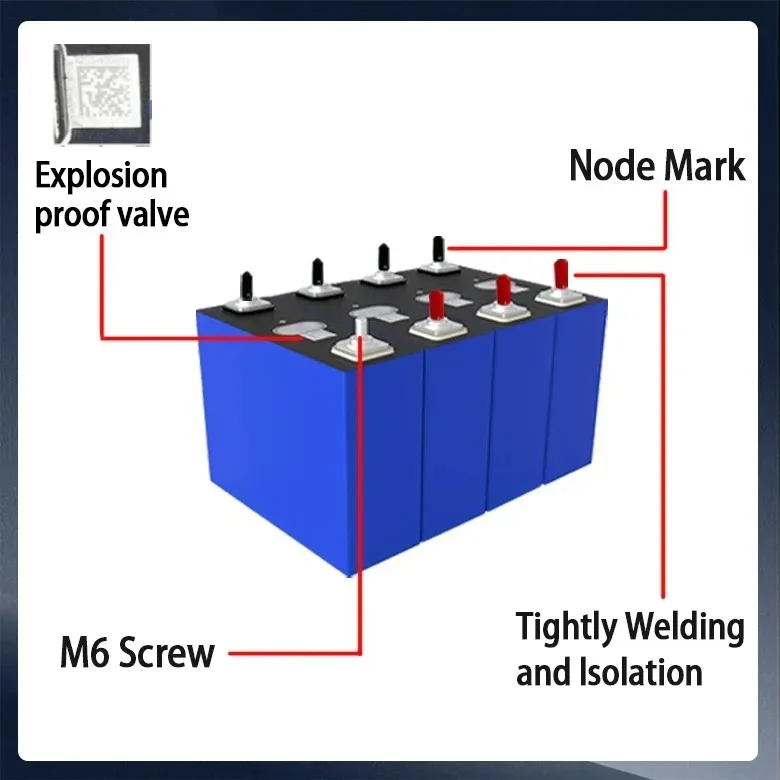 Explosion proof valve

Node Mark

M6 Screw

Tightly Welding and Isolation