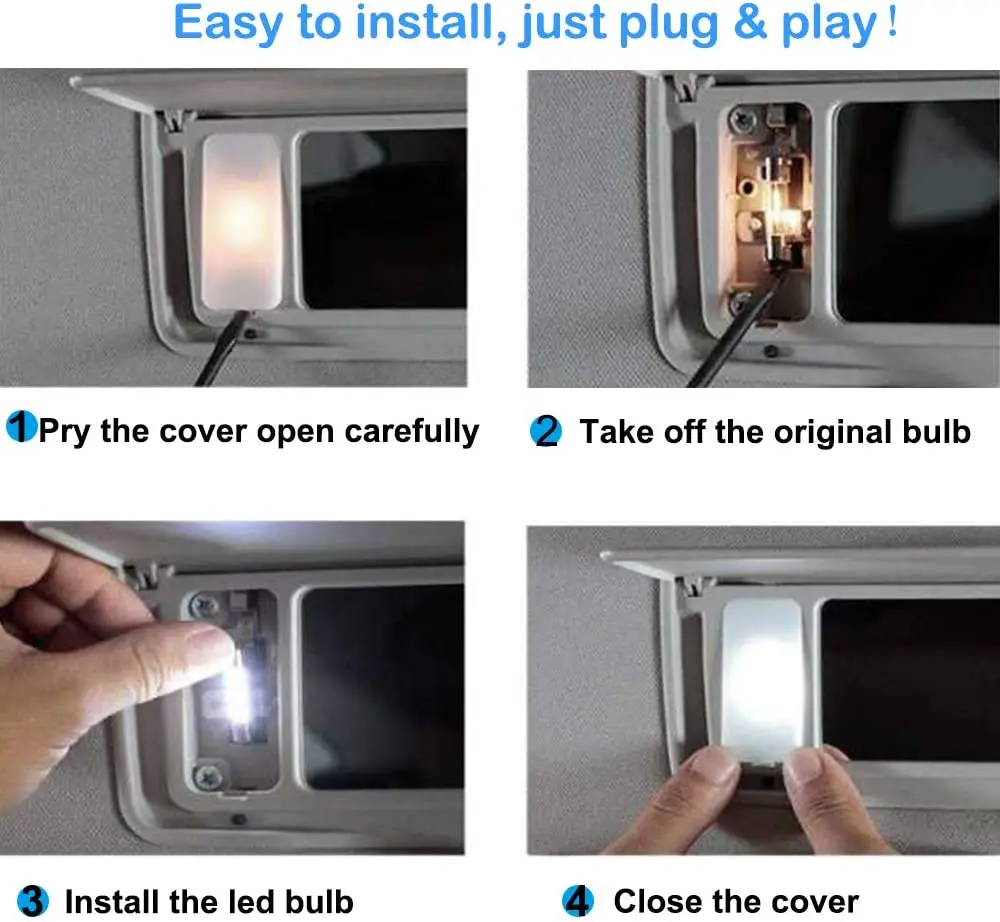 Easy to install, just plug & play !

1 Pry the cover open carefully

2 Take off the original bulb

3 Install the led bulb

4 Close the cover