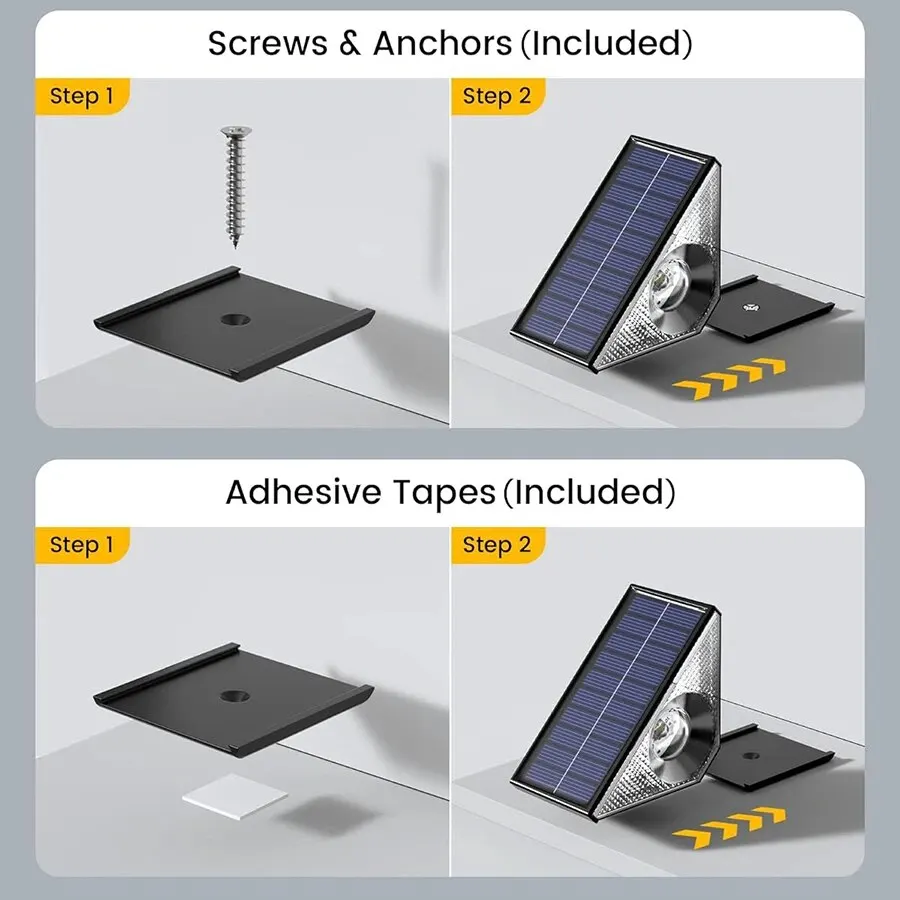 Screws & Anchors (Included)

Step 1

Step 2

Adhesive Tapes (Included)

Step 1

Step 2