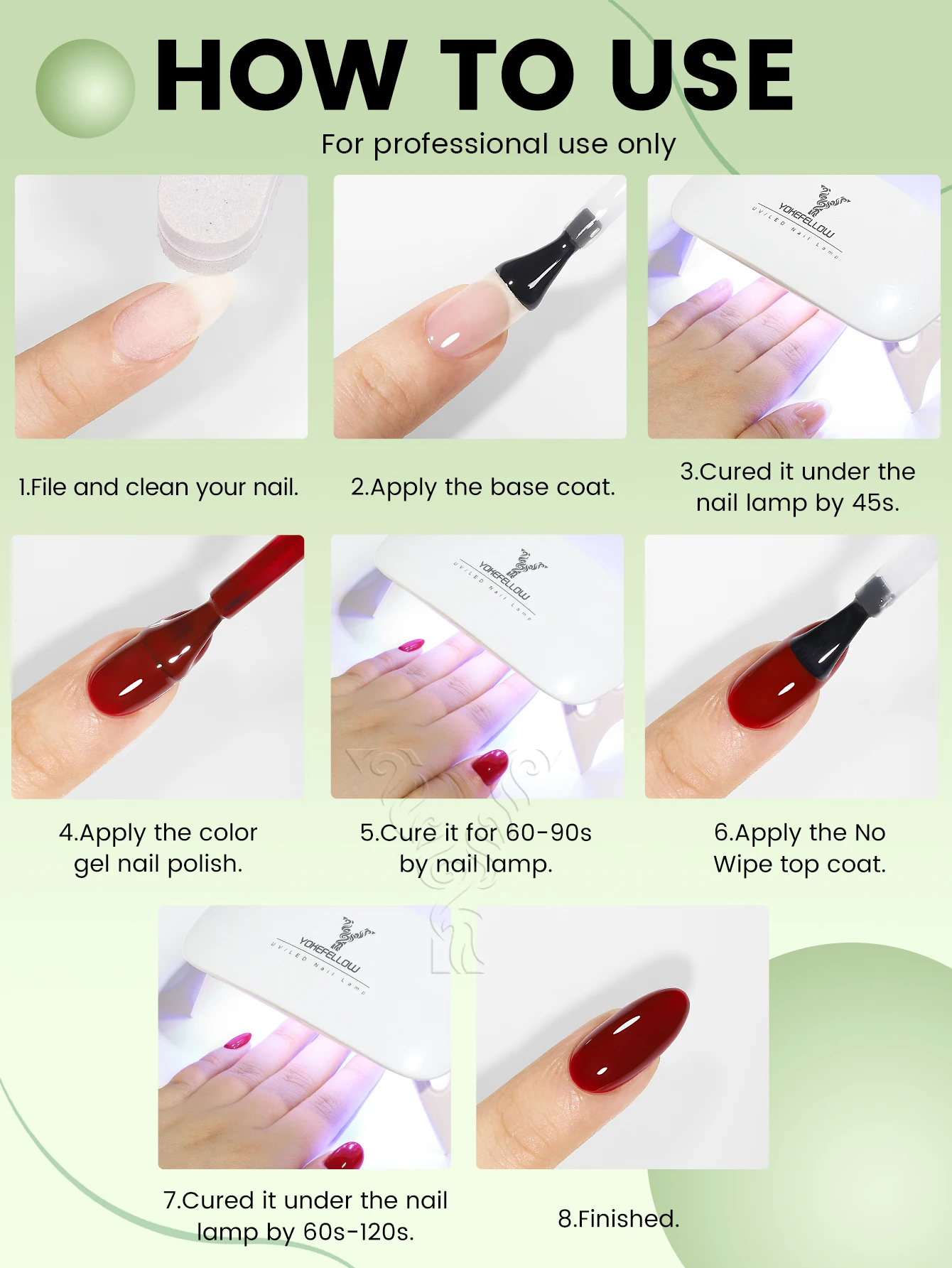 HOW TO USE

For professional use only

YOKEFELLOW
UV/LED Nail Lamp

1.File and clean your nail.

2.Apply the base coat.

3.Cured it under the nail lamp by 45s.

YOKEFELLOW
UV/LED Nail Lamp

4.Apply the color gel nail polish.

5.Cure it for 60-90s by nail lamp.

6.Apply the No Wipe top coat.

YOKEFELLOW
UV/LED Nail Lamp

7.Cured it under the nail lamp by 60s-120s.

8.Finished.