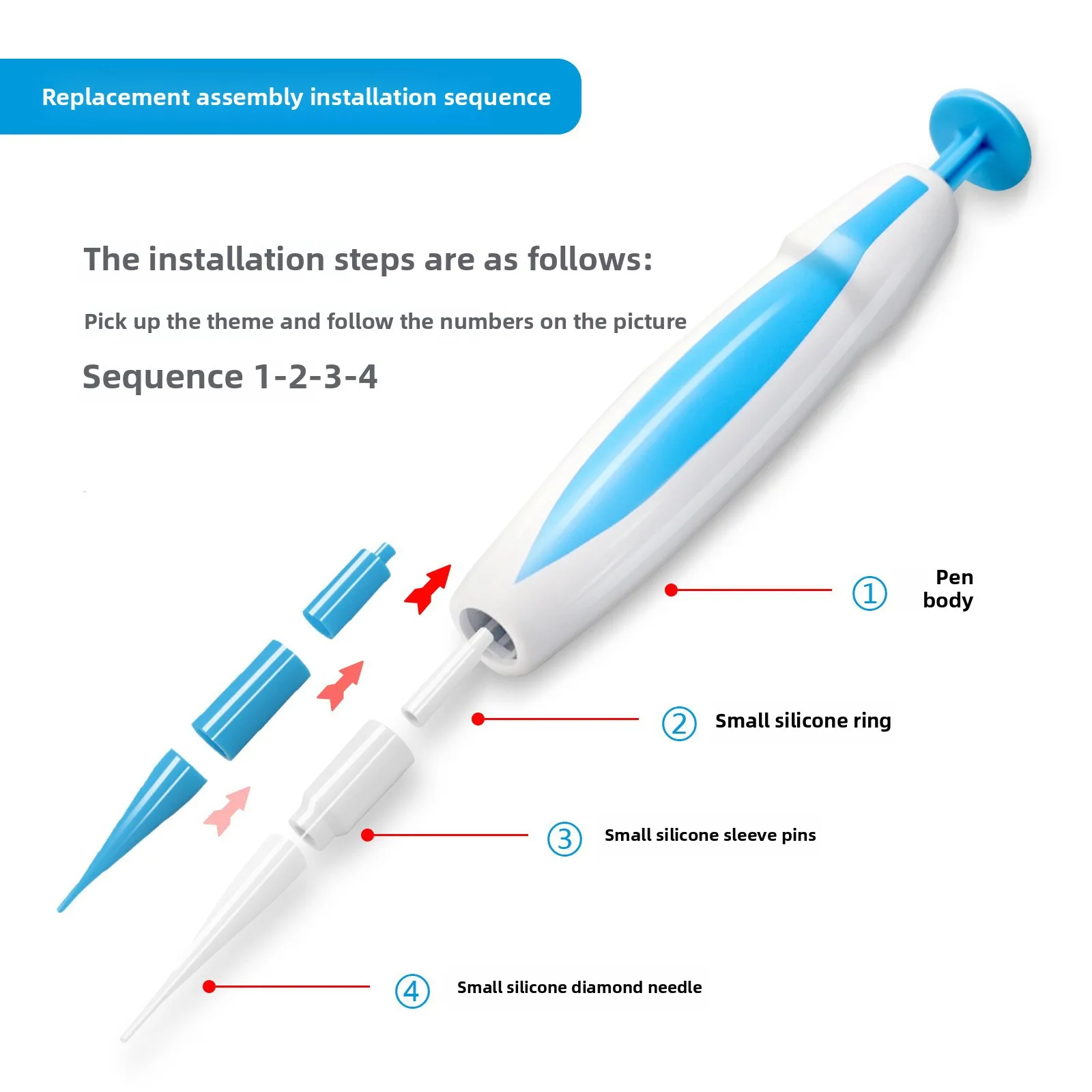 Replacement assembly installation sequence

The installation steps are as follows:

Pick up the theme and follow the numbers on the picture

Sequence 1-2-3-4

① Pen body

② Small silicone ring

③ Small silicone sleeve pins

④ Small silicone diamond needle