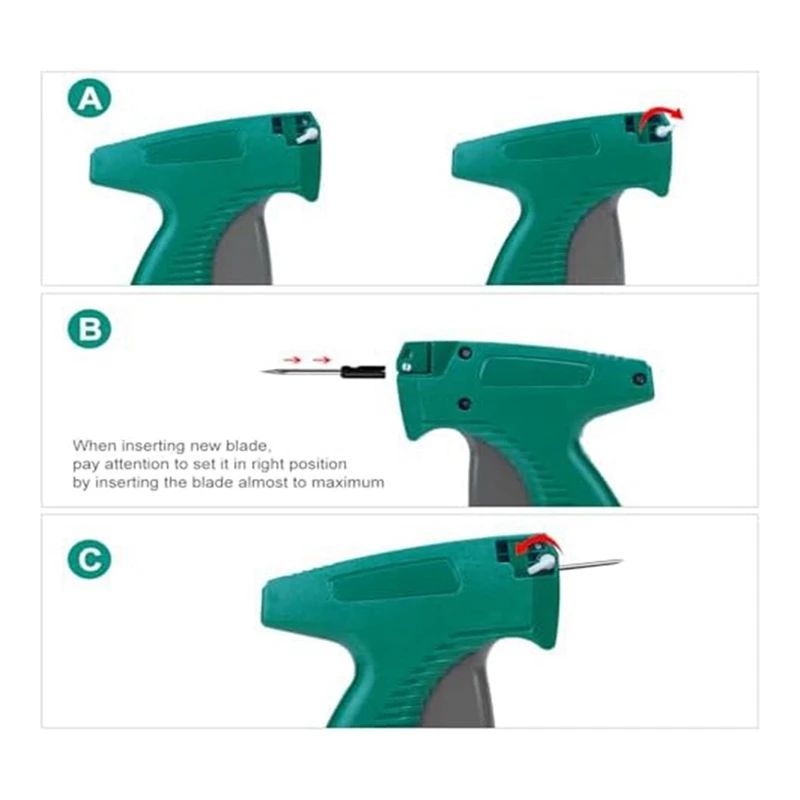 A

B

When inserting new blade, pay attention to set it in right position by inserting the blade almost to maximum

C