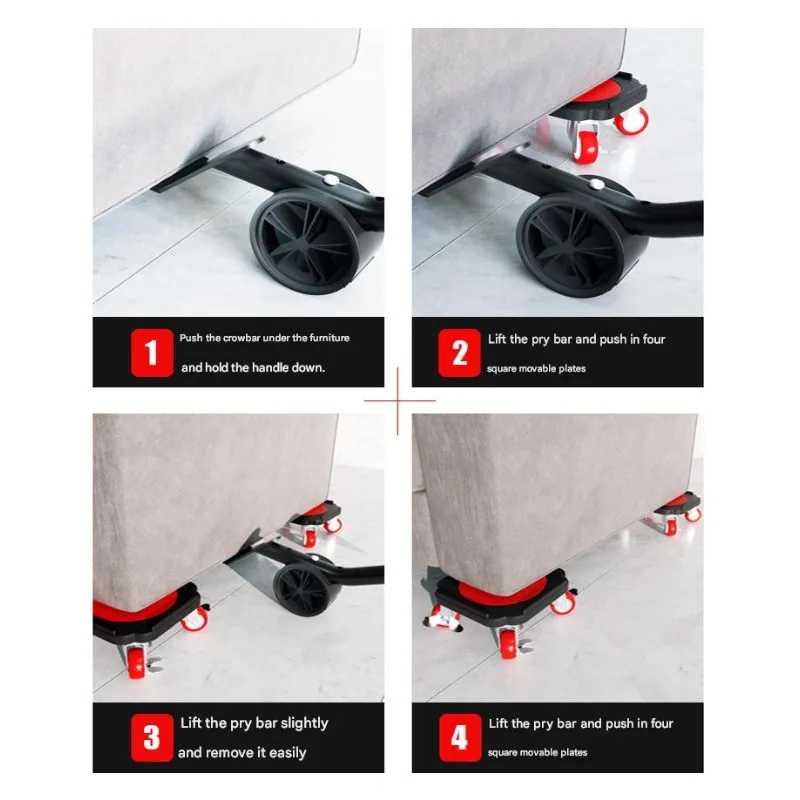 1 Push the crowbar under the furniture and hold the handle down.

2 Lift the pry bar and push in four square movable plates

3 Lift the pry bar slightly and remove it easily

4 Lift the pry bar and push in four square movable plates