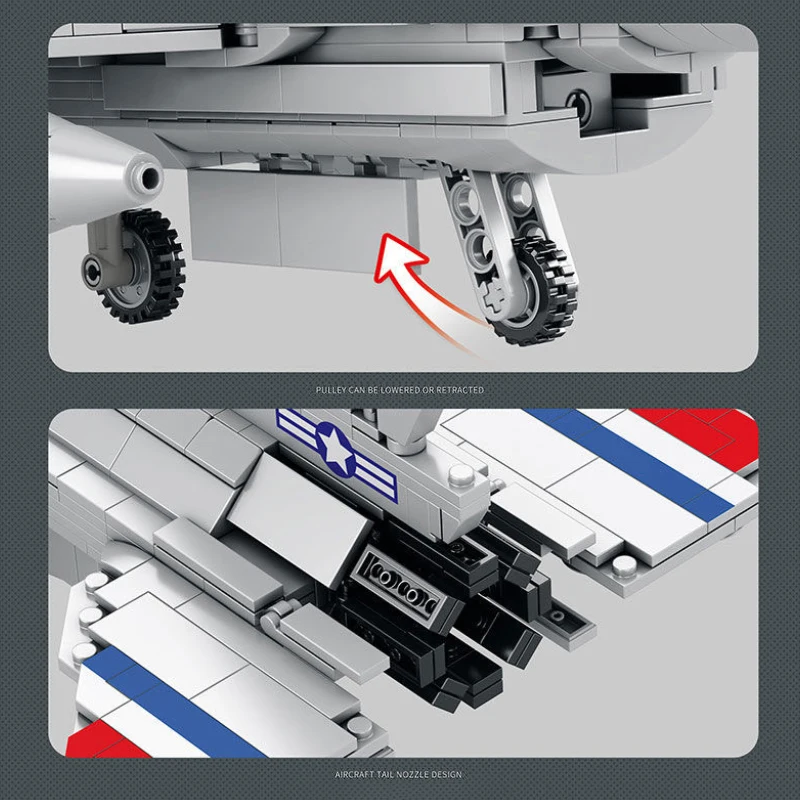 PULLEY CAN BE LOWERED OR RETRACTED

AIRCRAFT TAIL NOZZLE DESIGN