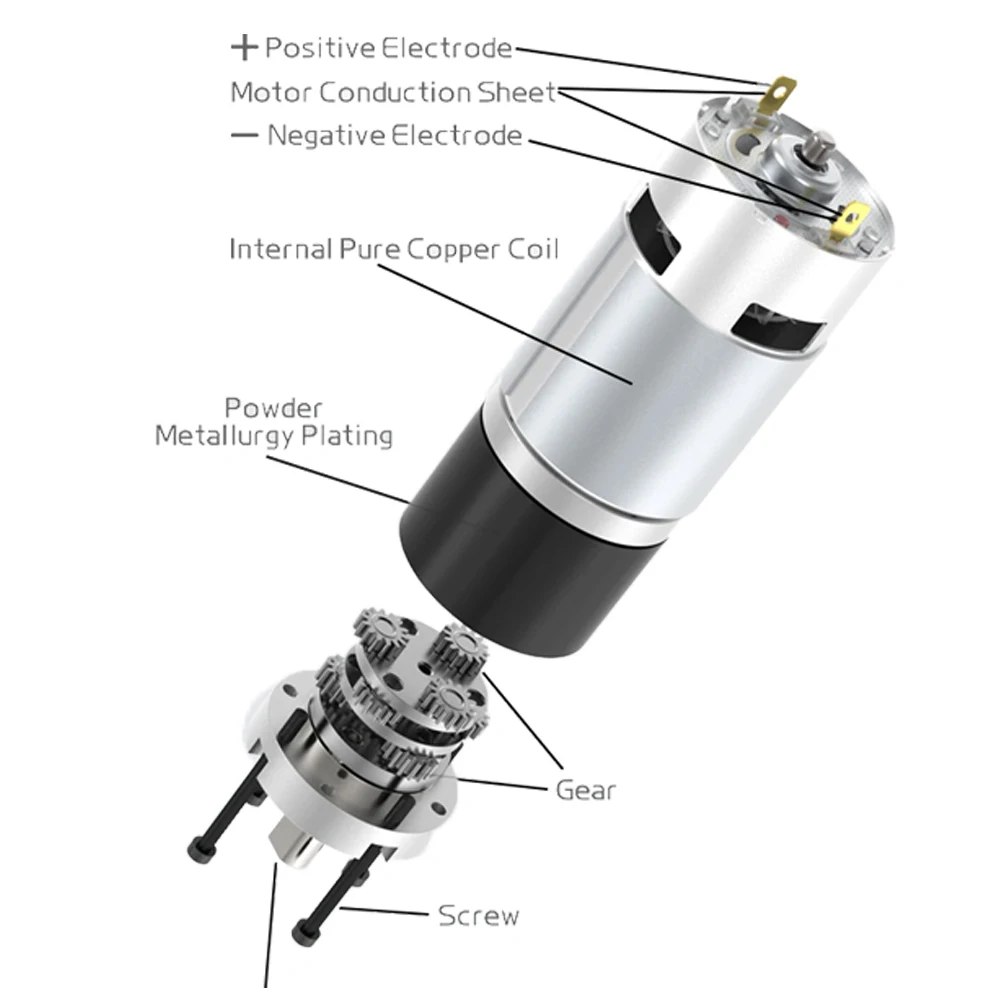 + Positive Electrode
Motor Conduction Sheet
— Negative Electrode

Internal Pure Copper Coil

Powder
Metallurgy Plating

Gear

Screw